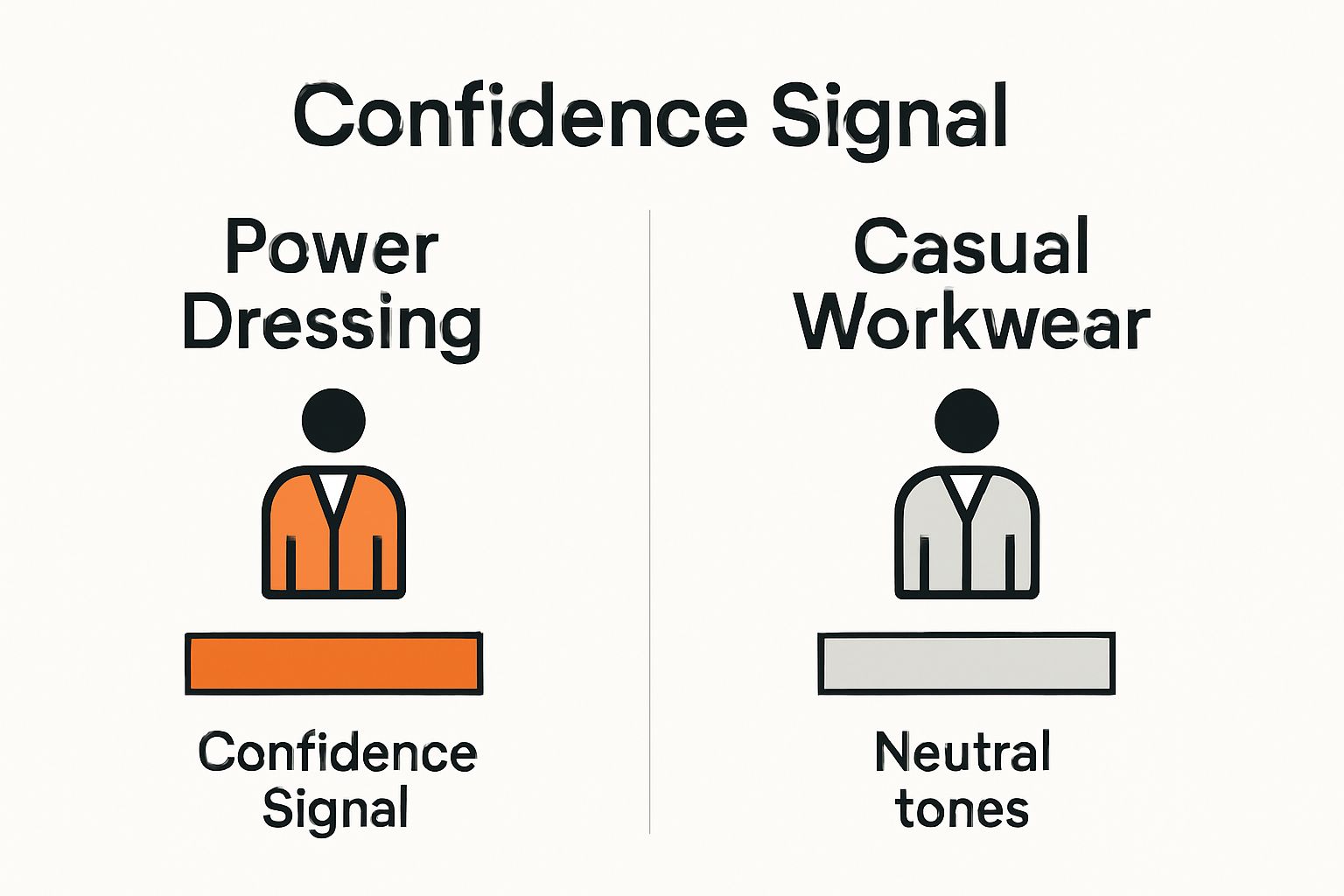 Confidence Signal

Power Dressing

Confidence Signal

Casual Workwear

Neutral tones