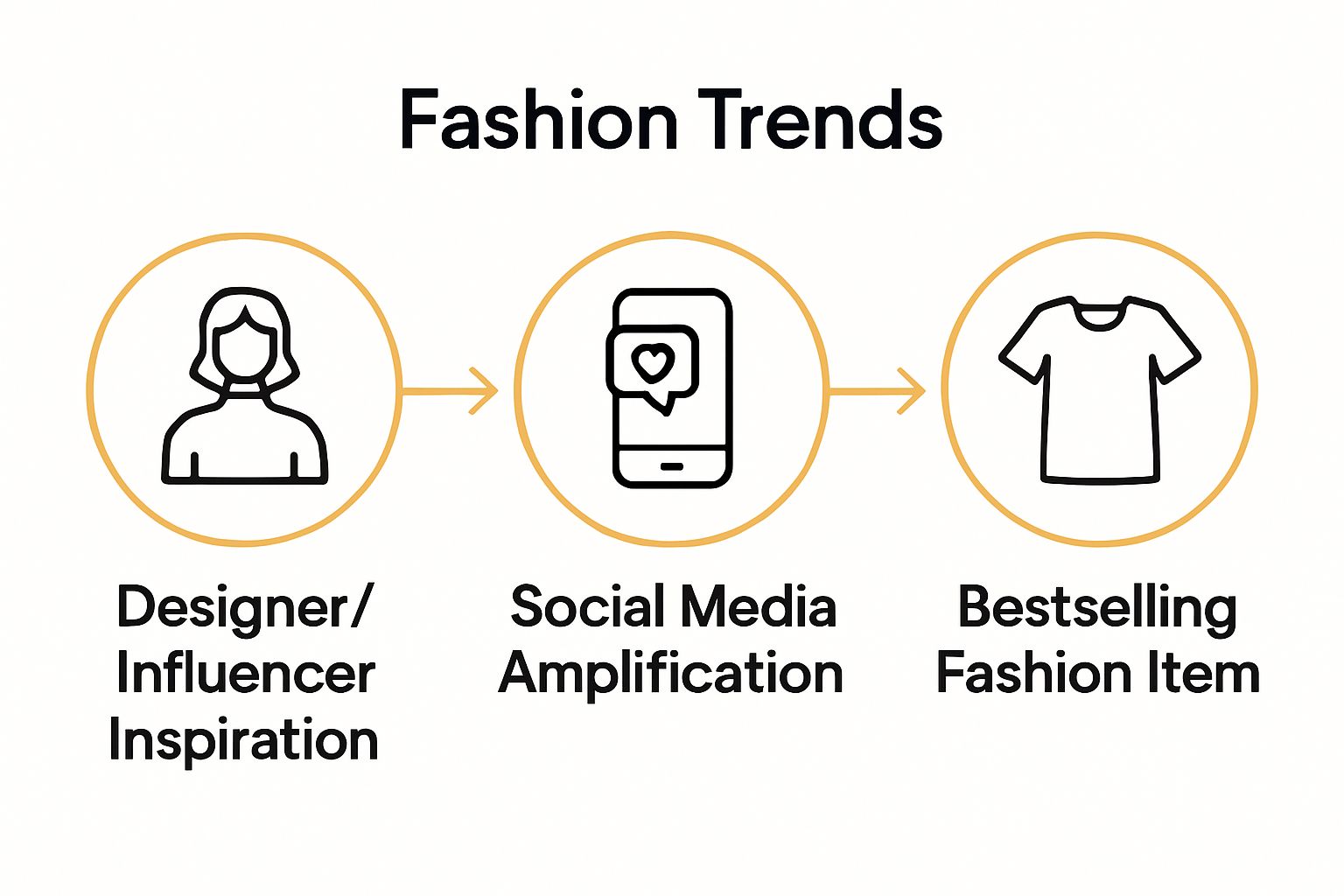 Fashion Trends

Designer/ Influencer Inspiration

Social Media Amplification

Bestselling Fashion Item