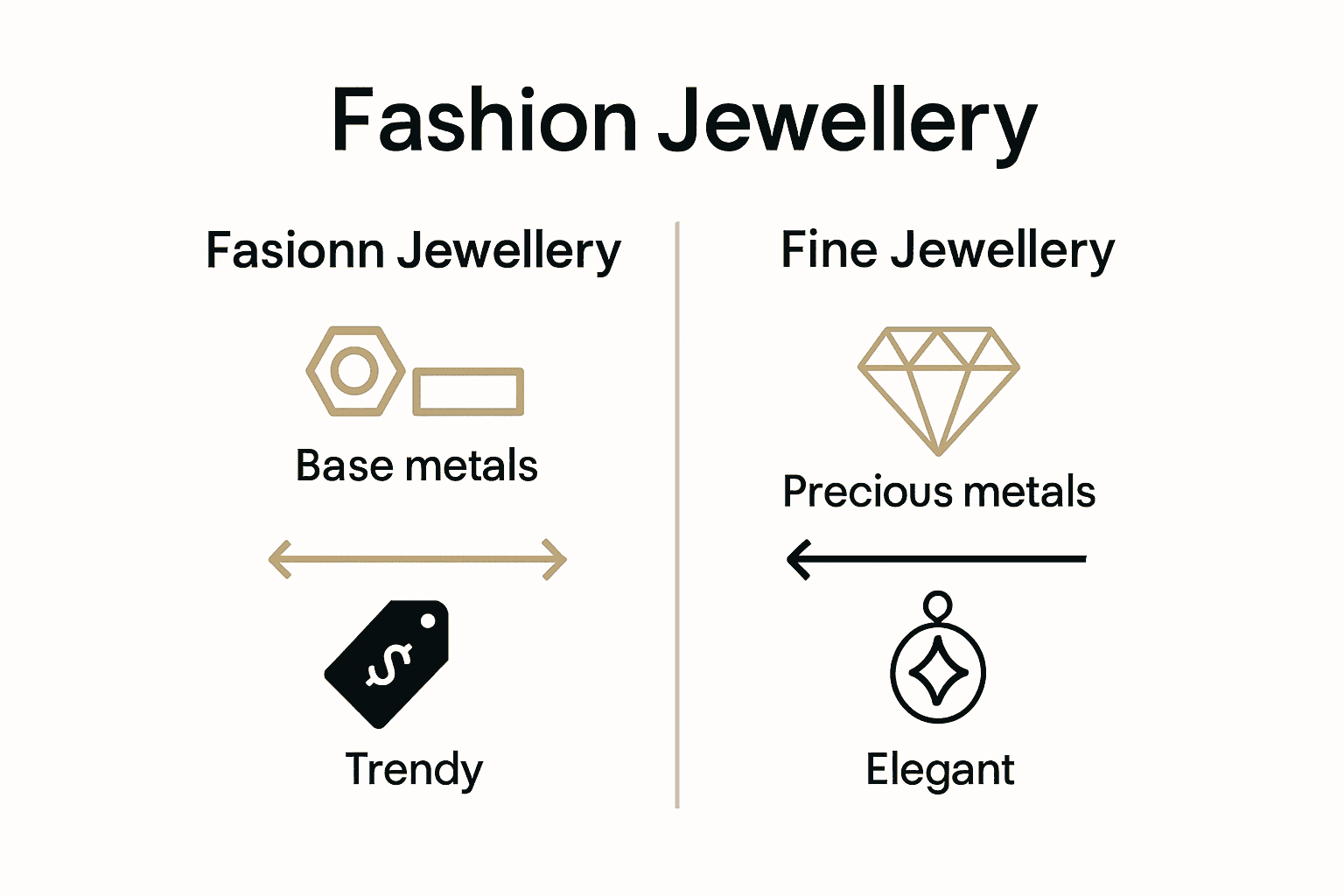 Fashion Jewellery

Fasionn Jewellery

Base metals

$

Trendy

Fine Jewellery

Precious metals

Elegant