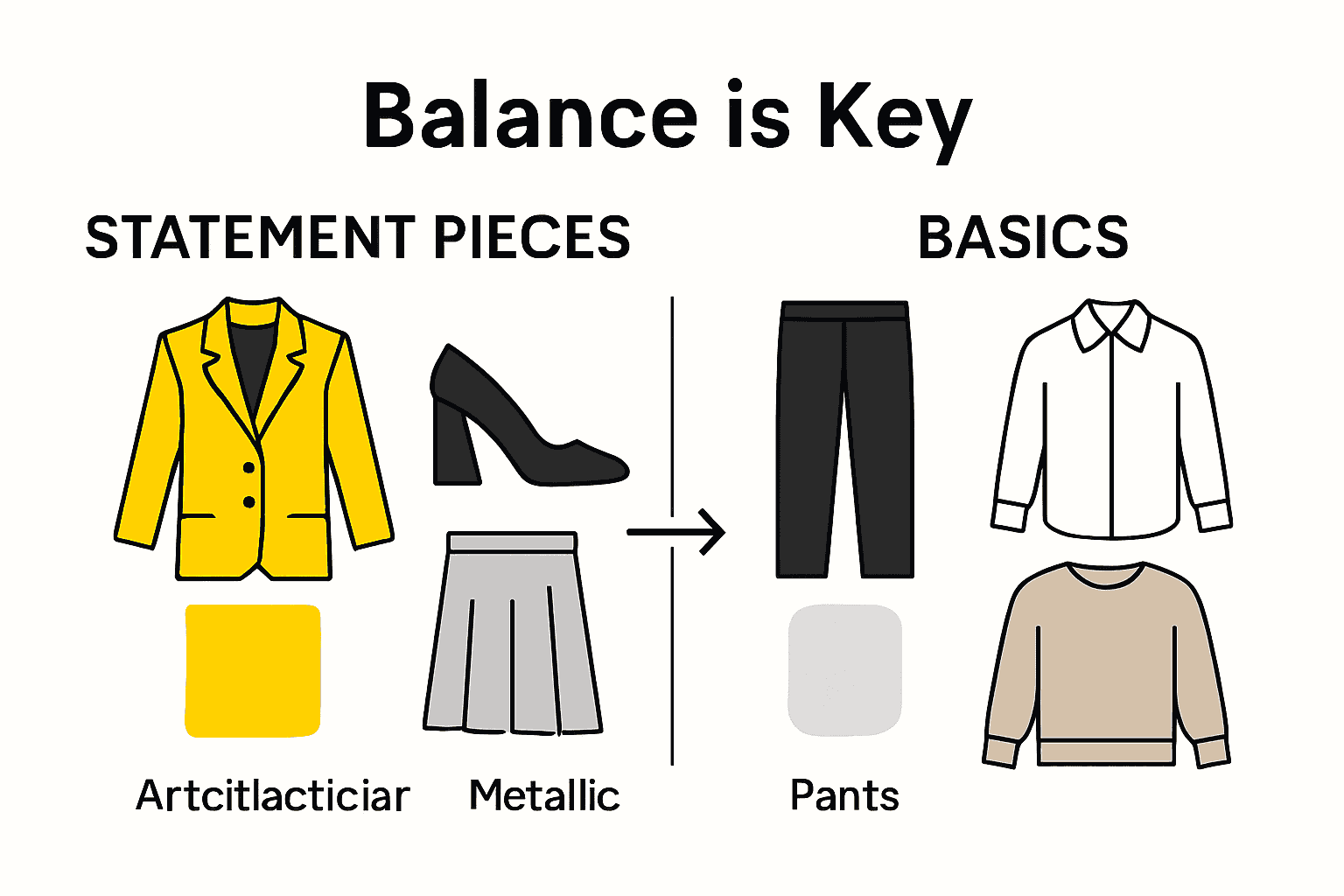 Balance is Key

STATEMENT PIECES

BASICS

Artcitlacticiar

Metallic

Pants