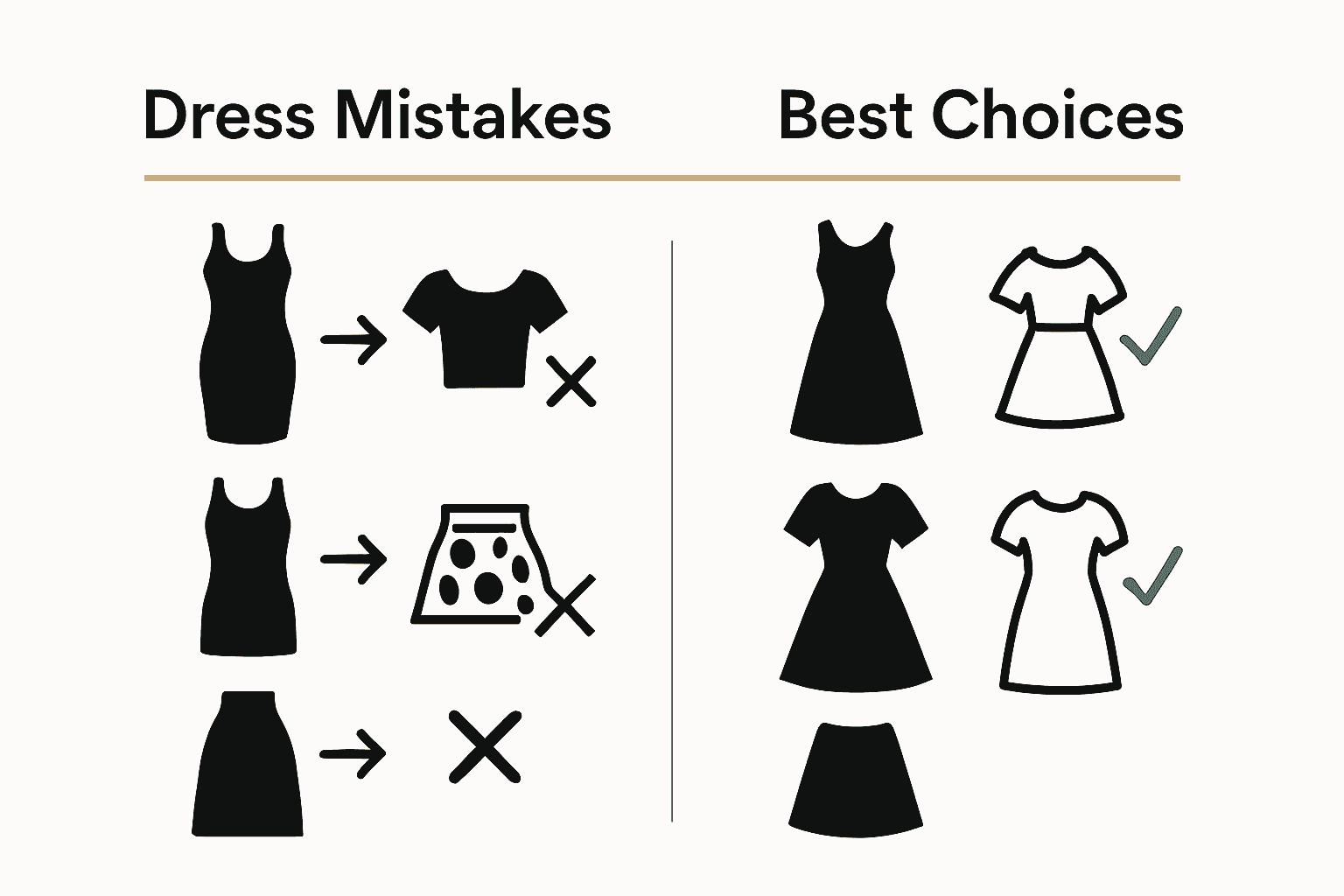 Dress Mistakes

Best Choices