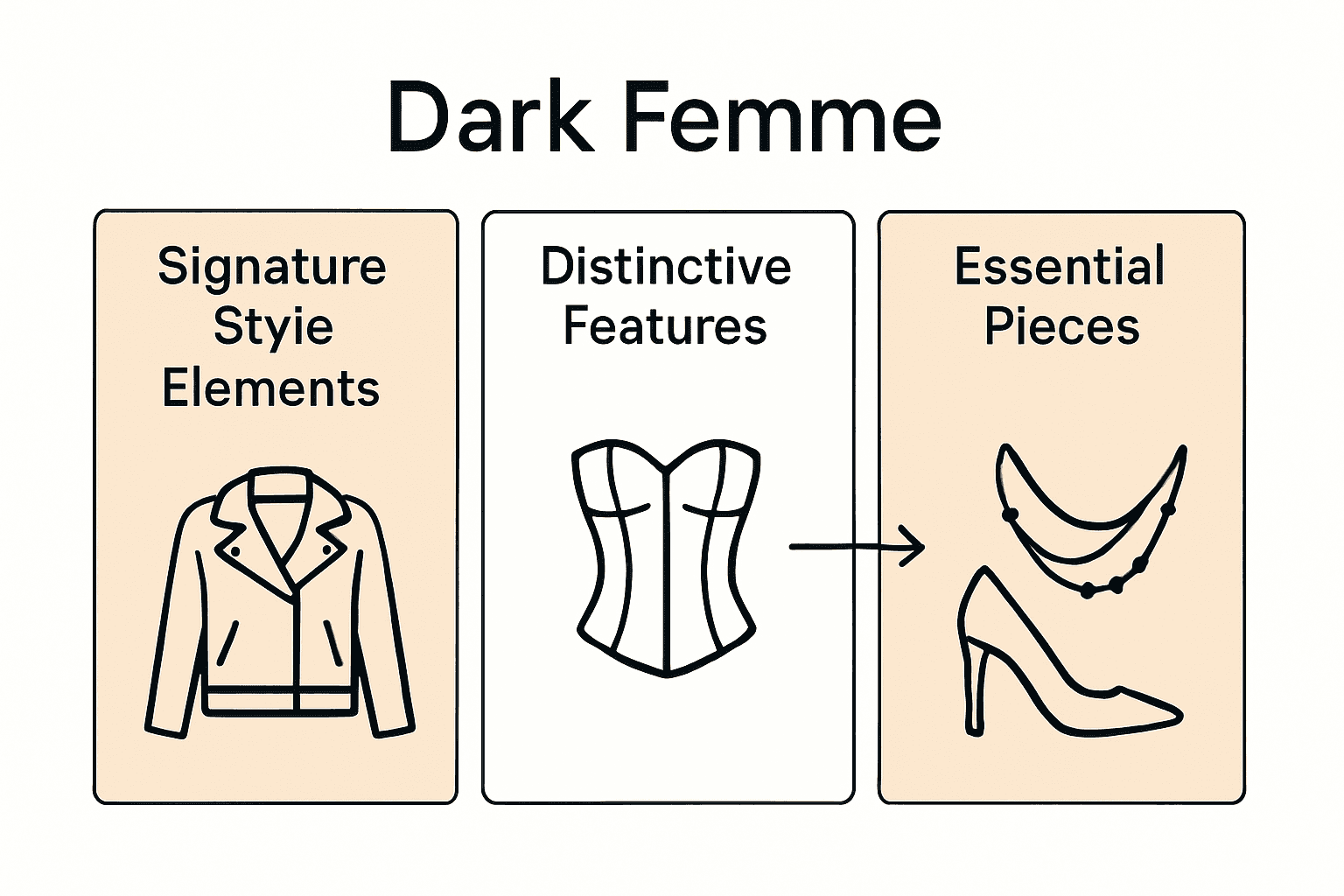 Dark Femme

Signature Styie Elements

Distinctive Features

Essential Pieces