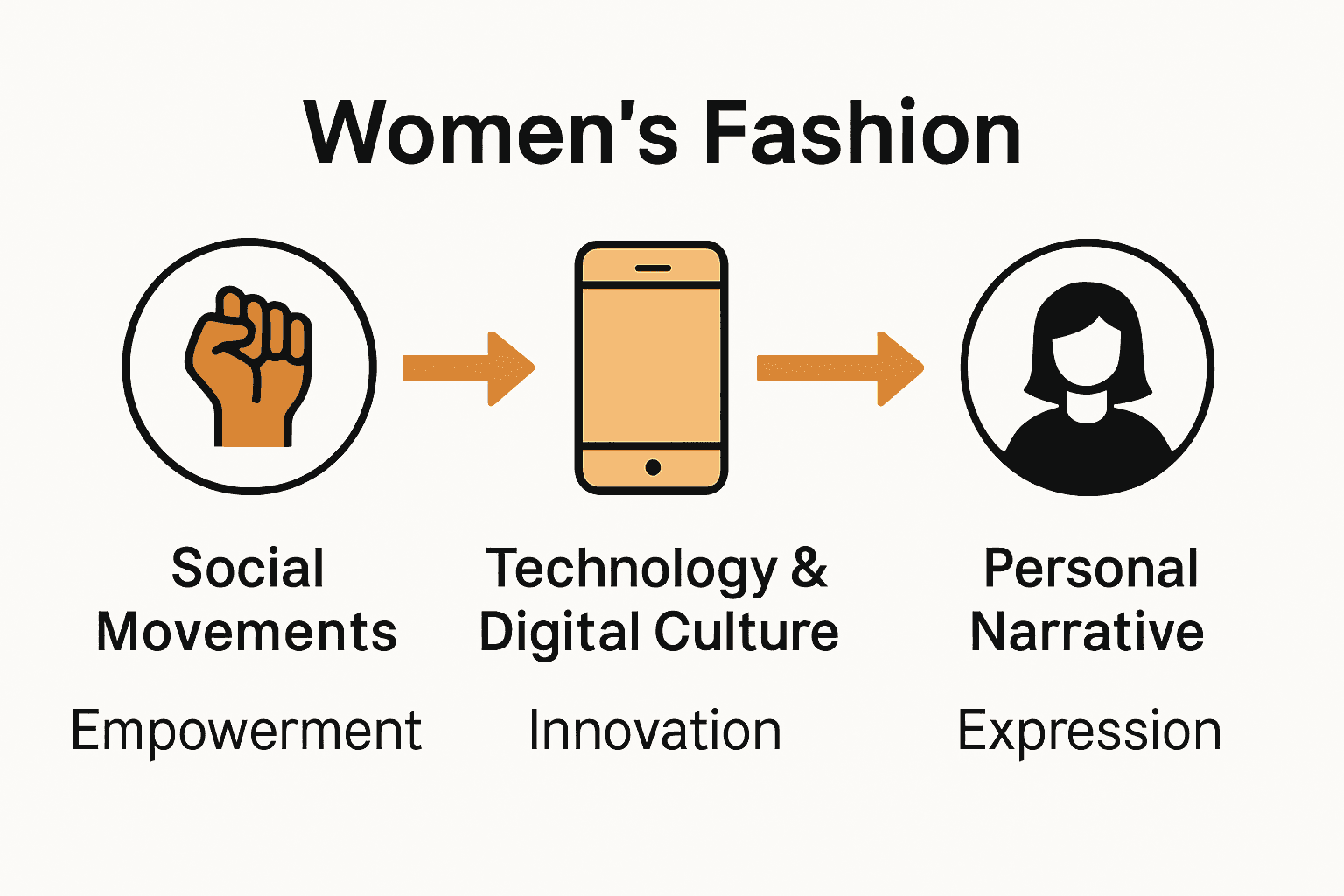 Women's Fashion

Social Movements

Empowerment

Technology & Digital Culture

Innovation

Personal Narrative

Expression