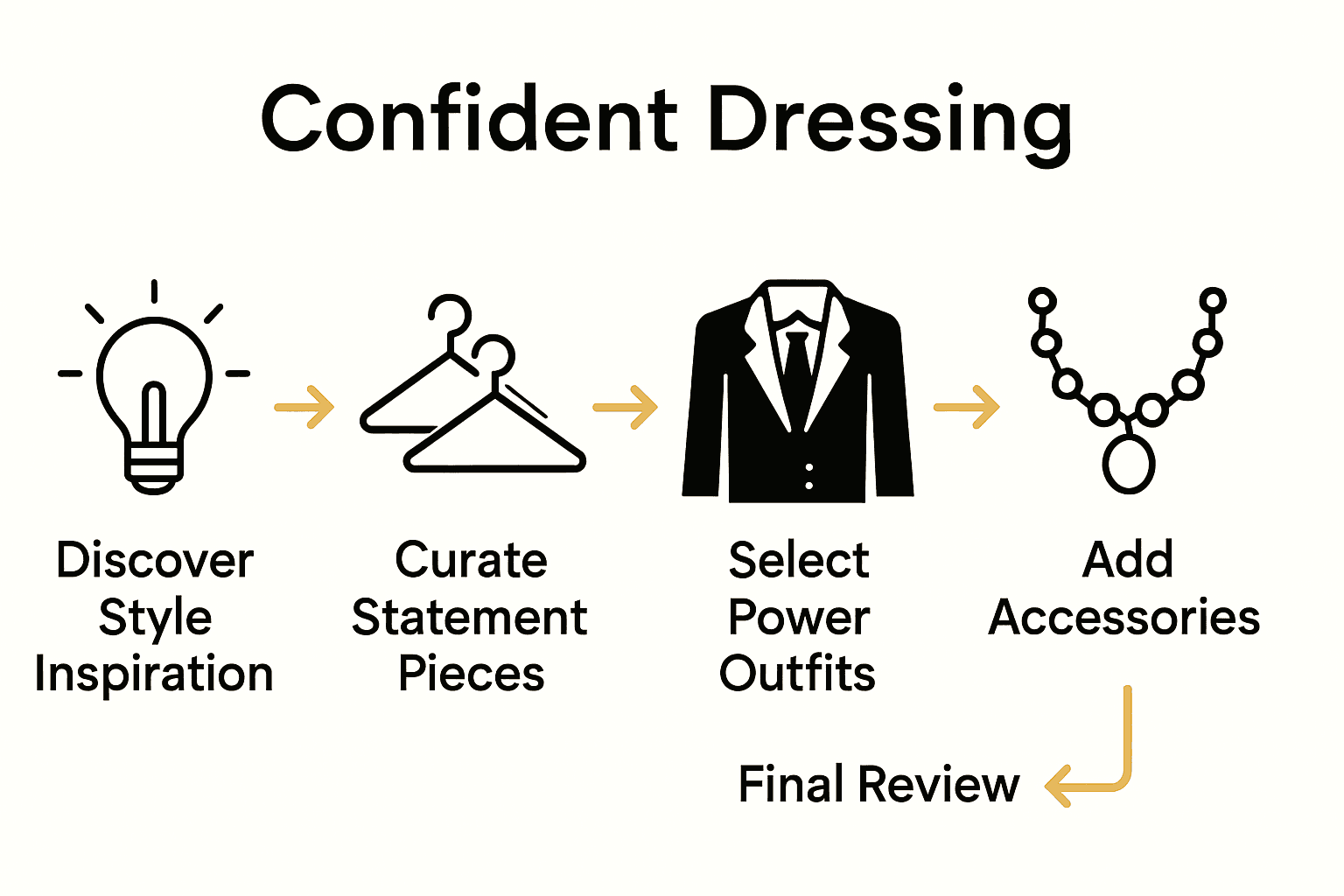 Confident Dressing

Discover Style Inspiration

Curate Statement Pieces

Select Power Outfits

Add Accessories

Final Review