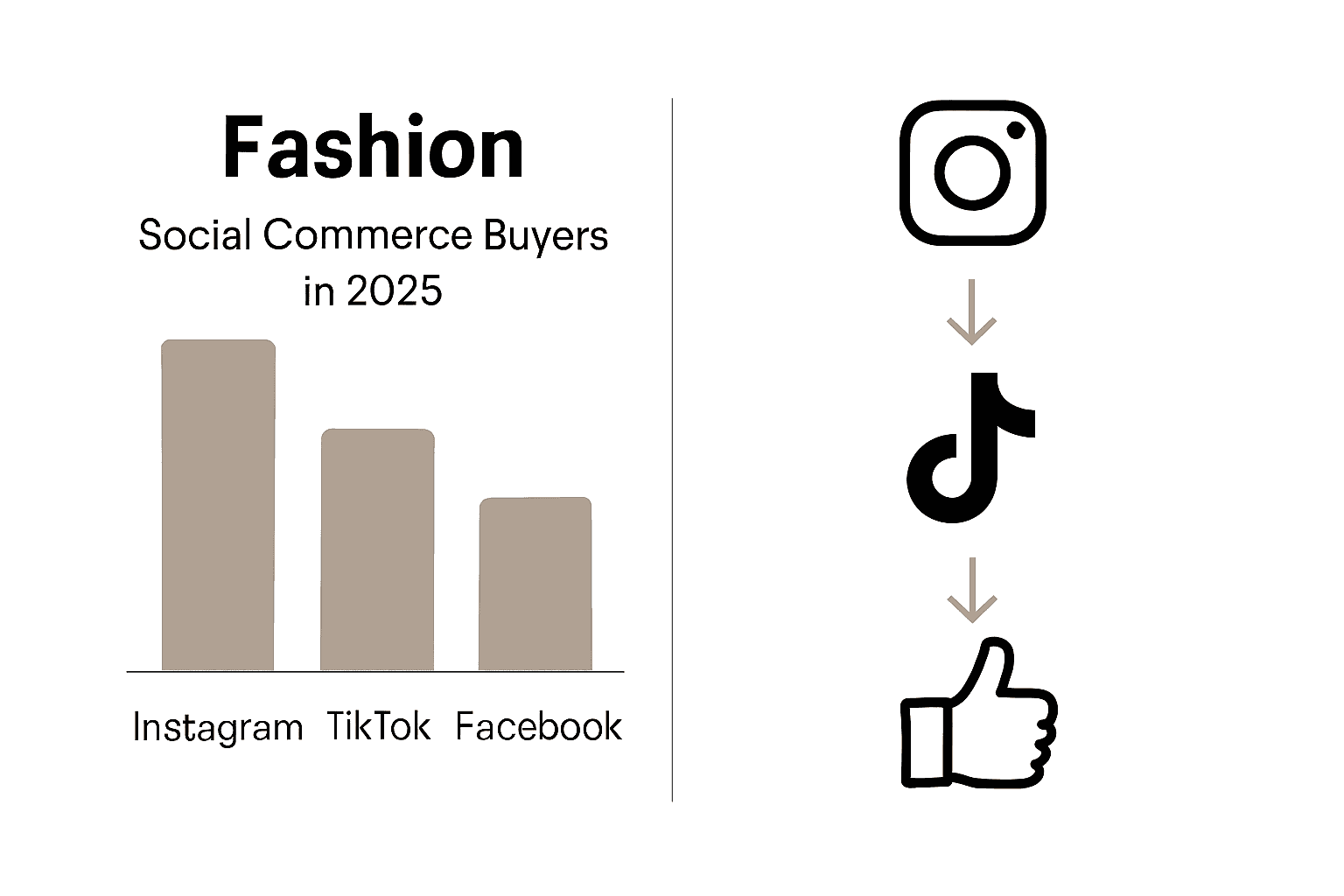 Fashion

Social Commerce Buyers in 2025

Instagram TikTok Facebook