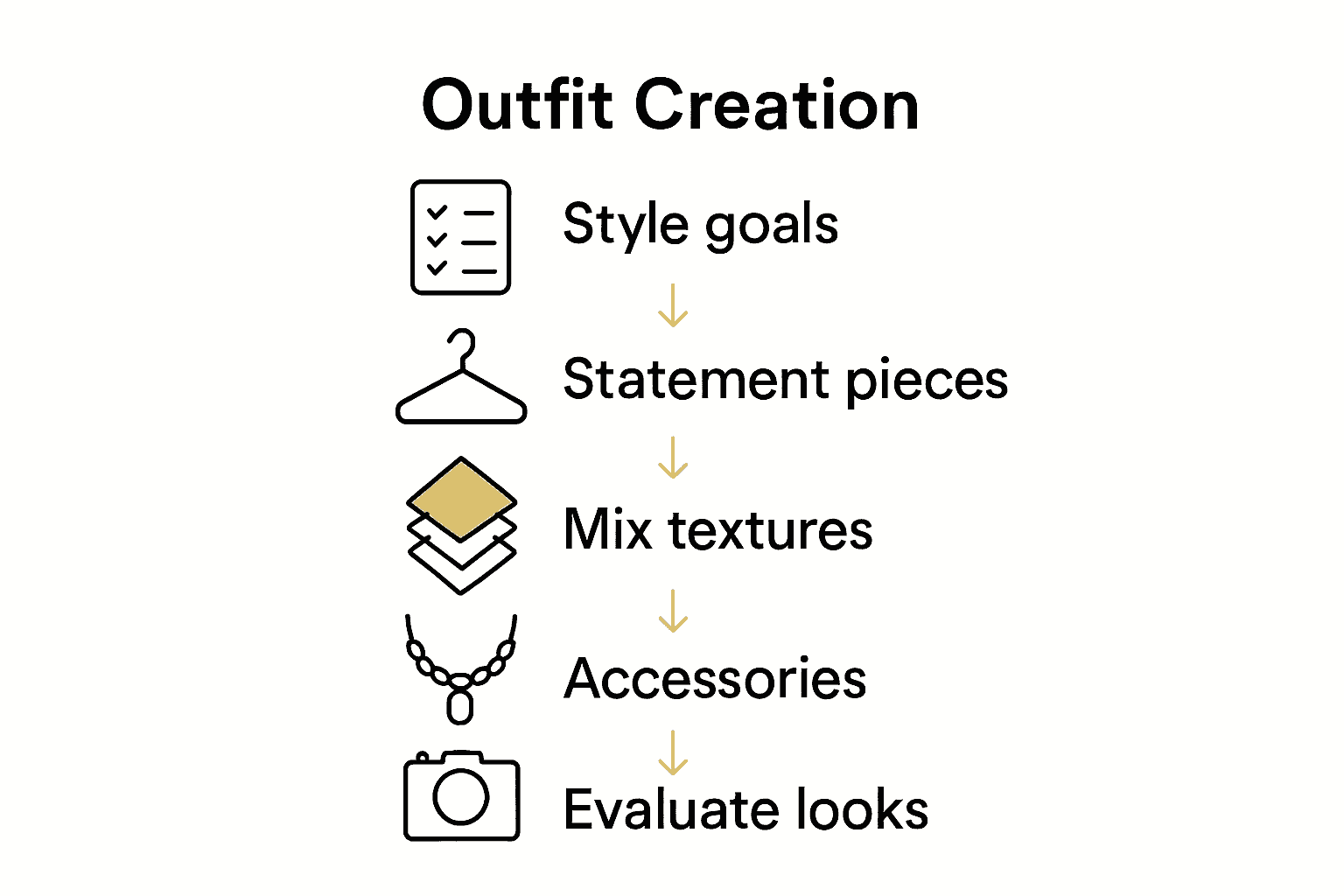 Outfit Creation

Style goals

Statement pieces

Mix textures

Accessories

Evaluate looks