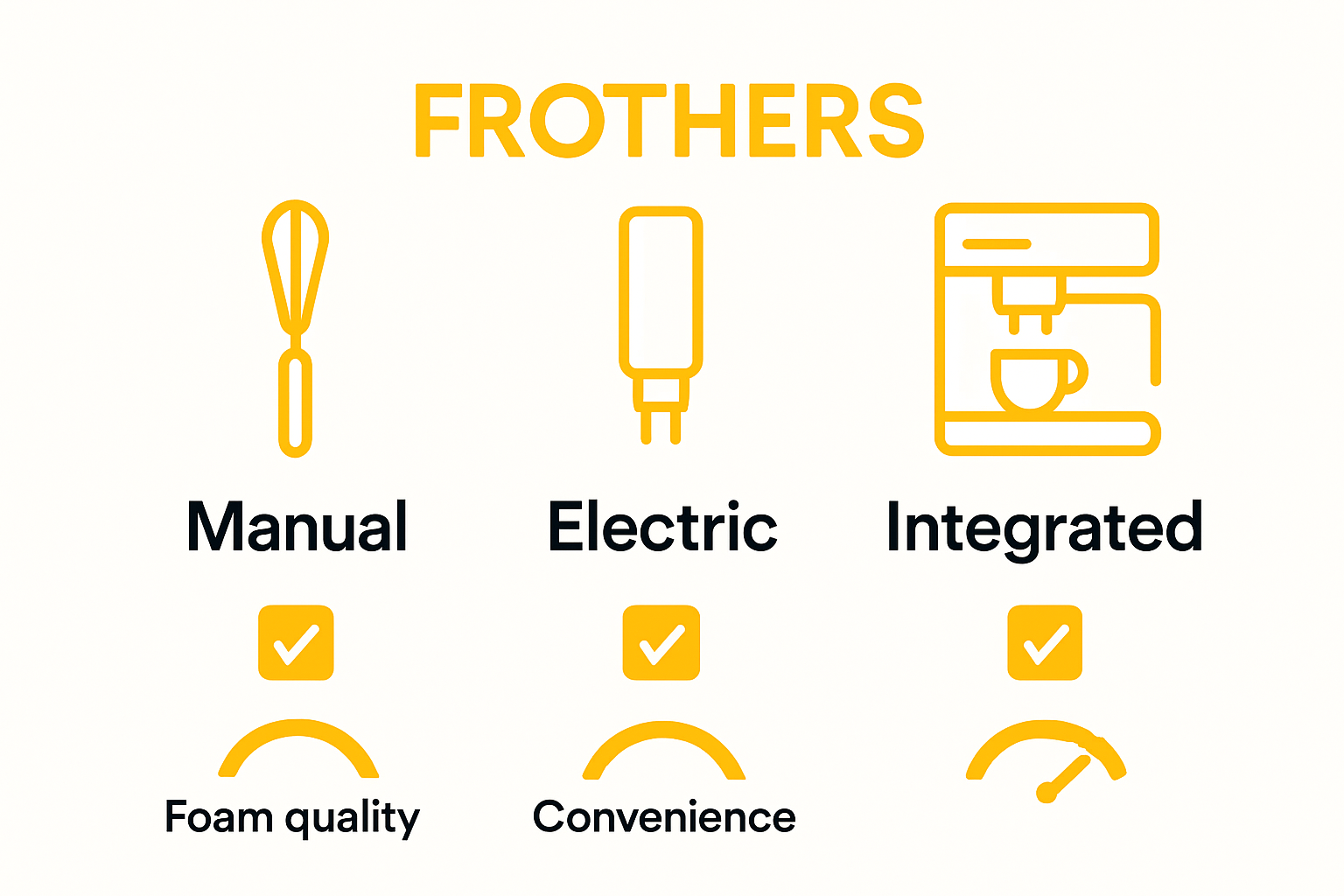 FROTHERS

Manual

Electric

Integrated

Foam quality

Convenience