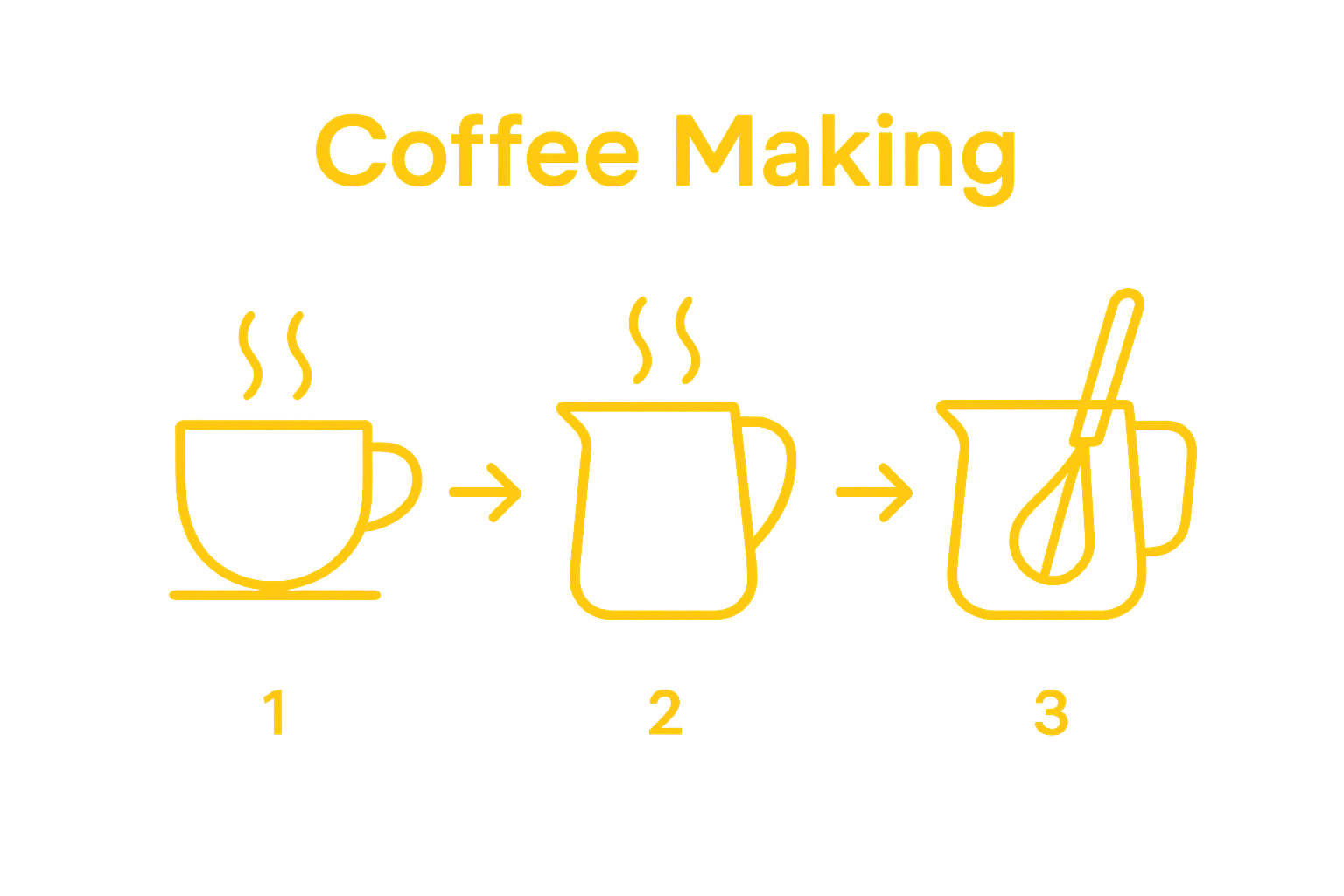 Coffee Making

1

2

3