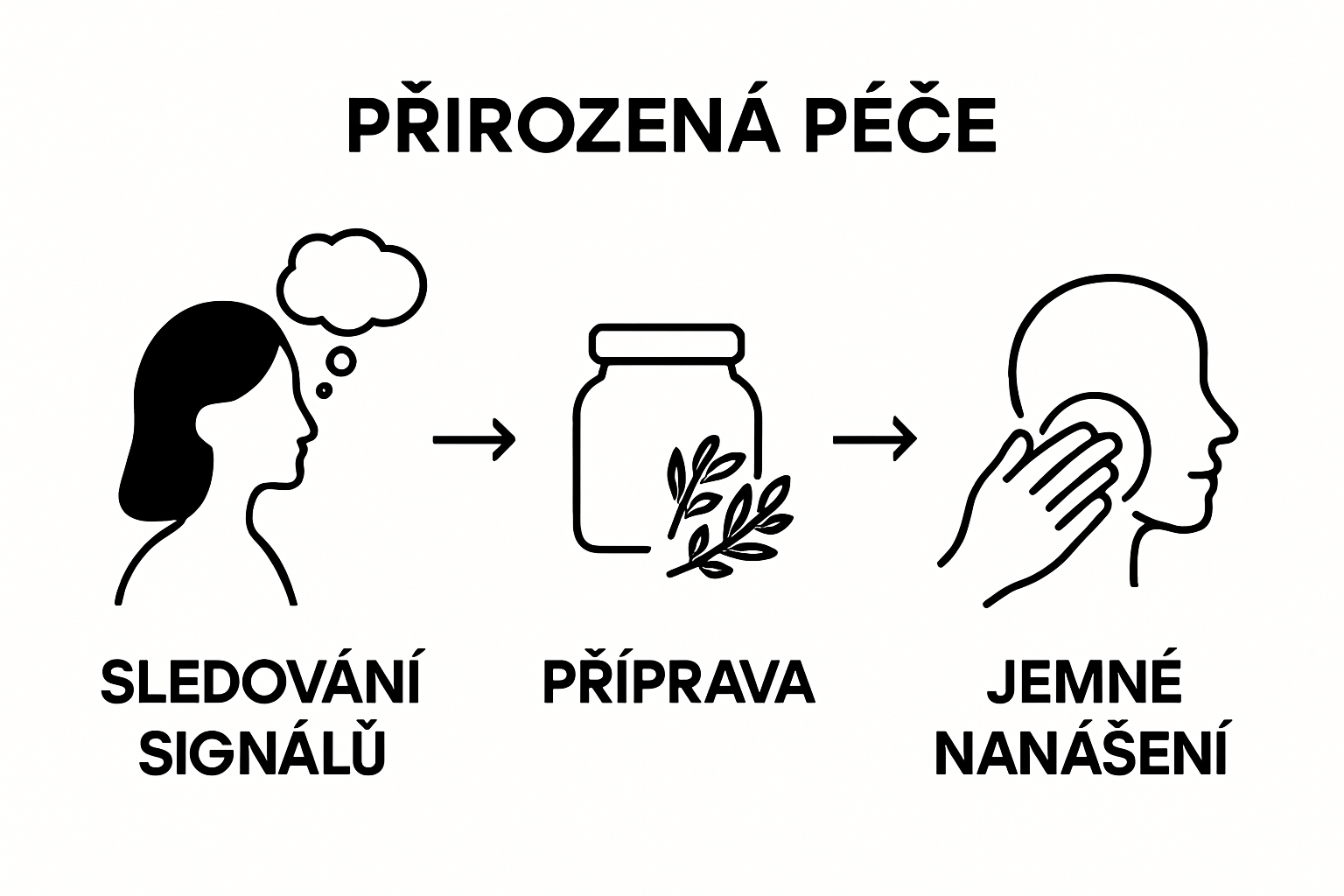 PŘIROZENÁ PÉČE

SLEDOVÁNÍ SIGNÁLŮ

PŘÍPRAVA

JEMNÉ NANÁŠENÍ