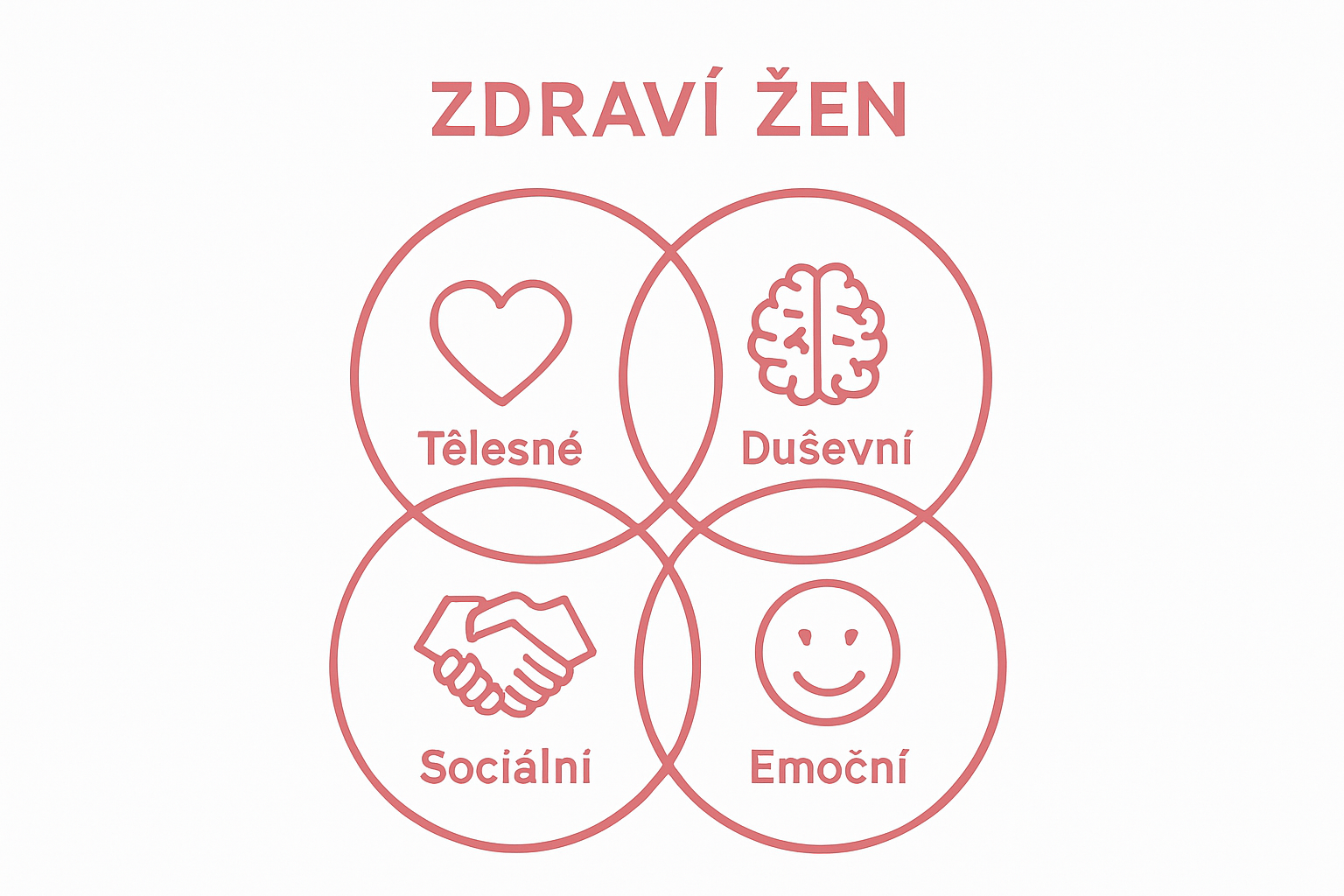 ZDRAVÍ ŽEN

Têlesné

Duŝevní

Sociálni

Emoční