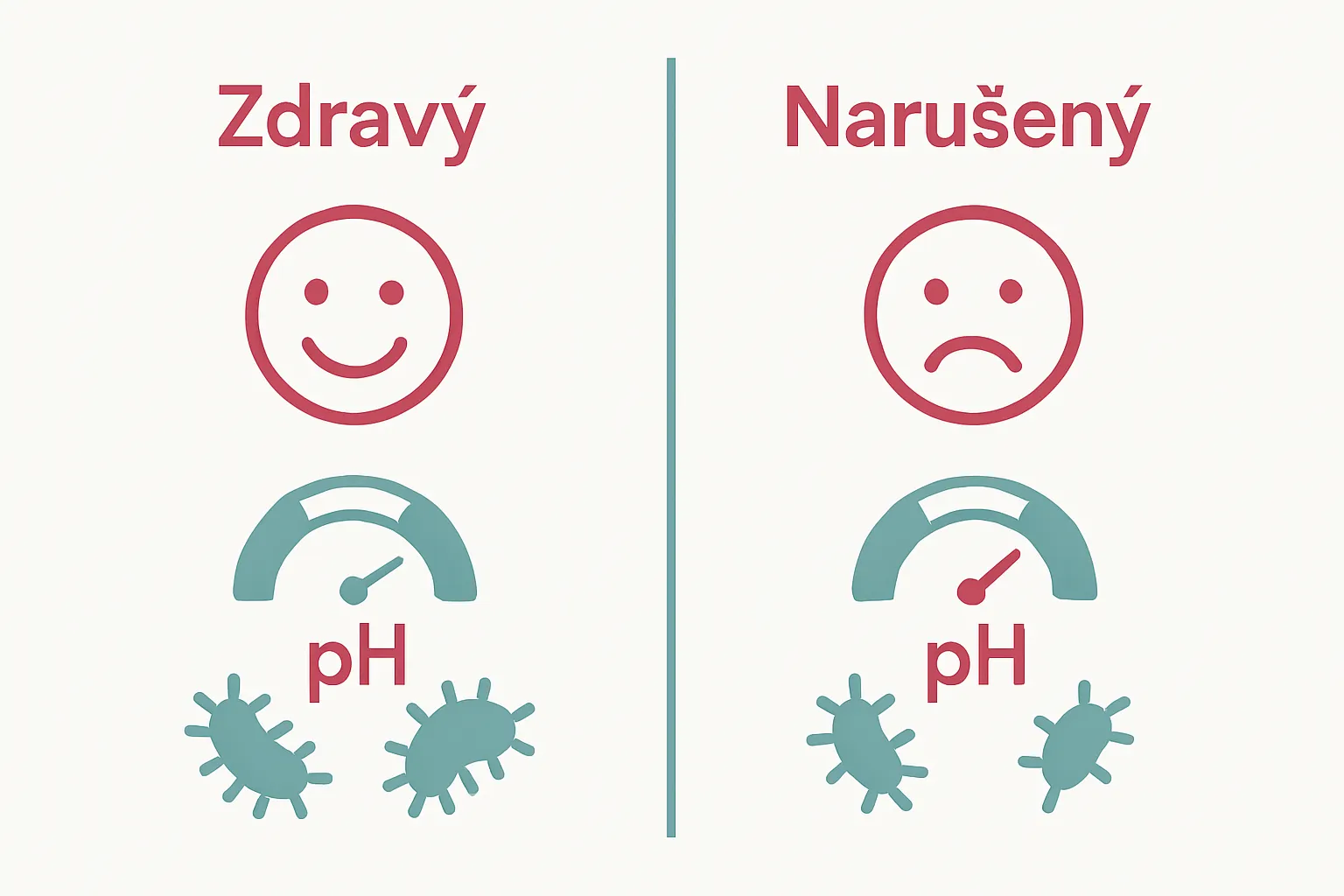 Zdravý

pH

Narušený

pH