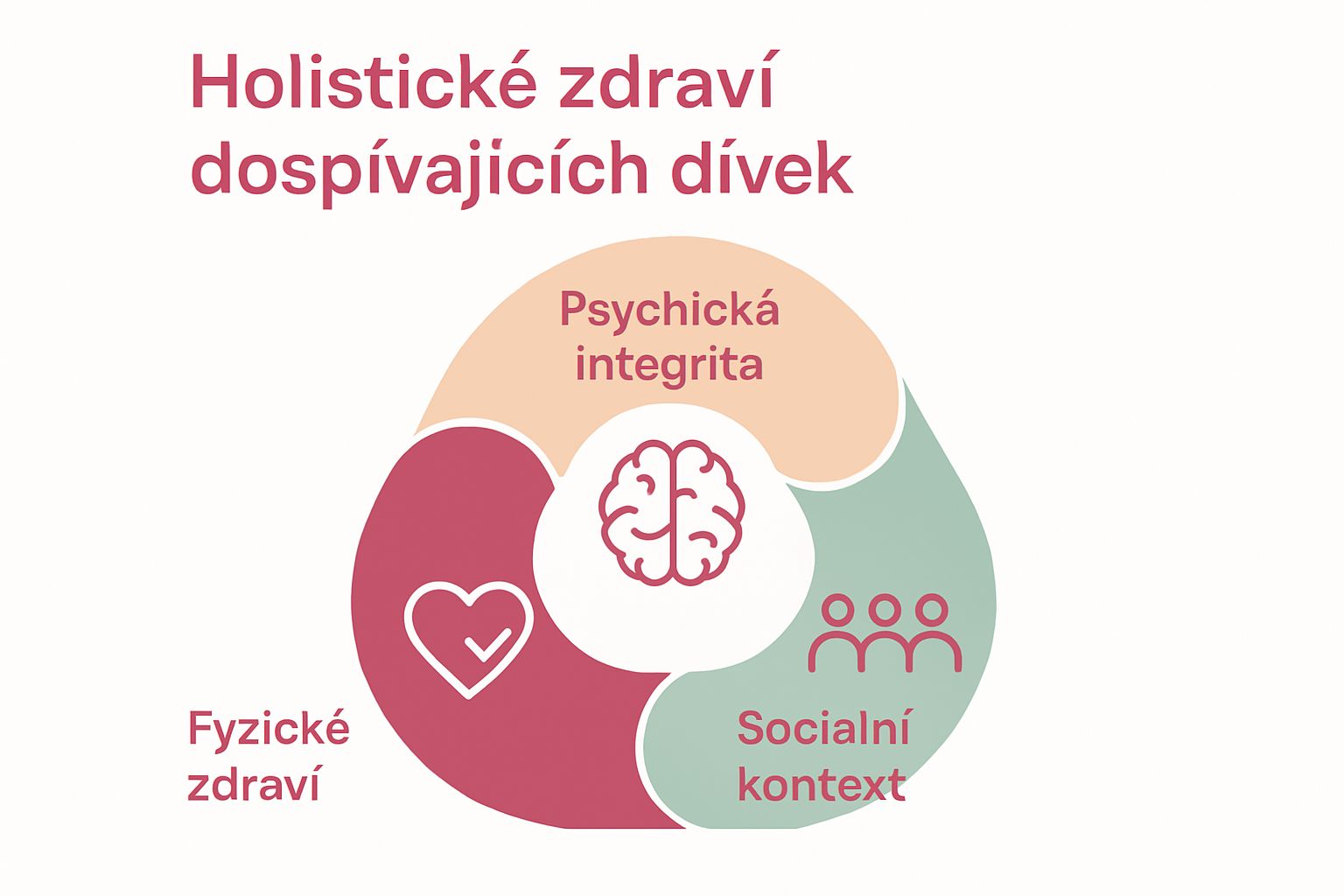 Holistické zdraví dospívajicích dívek

Psychická integrita

Fyzické zdraví

Socialní kontext