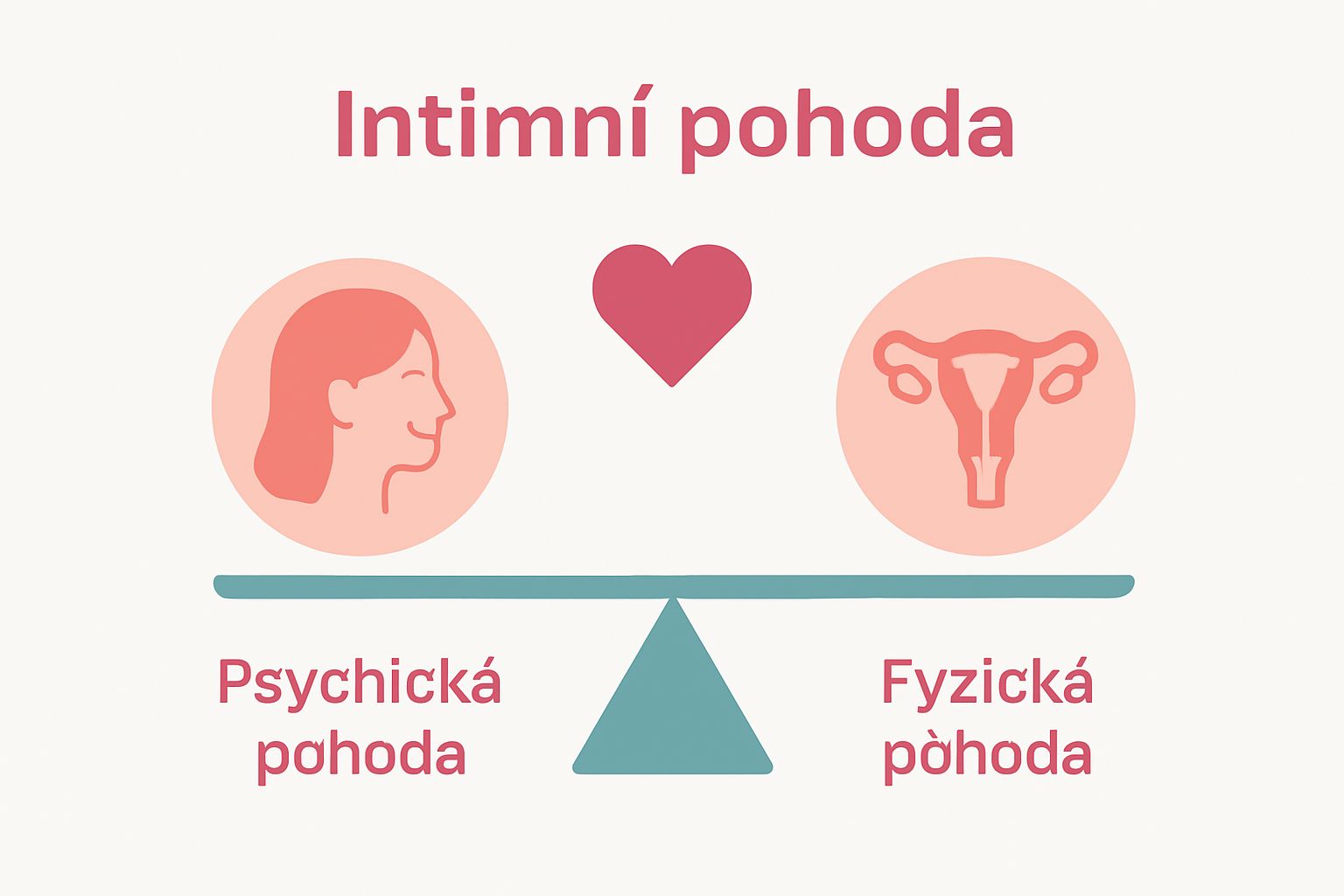 Intimní pohoda

Psychická pohoda

Fyzická pòhoda