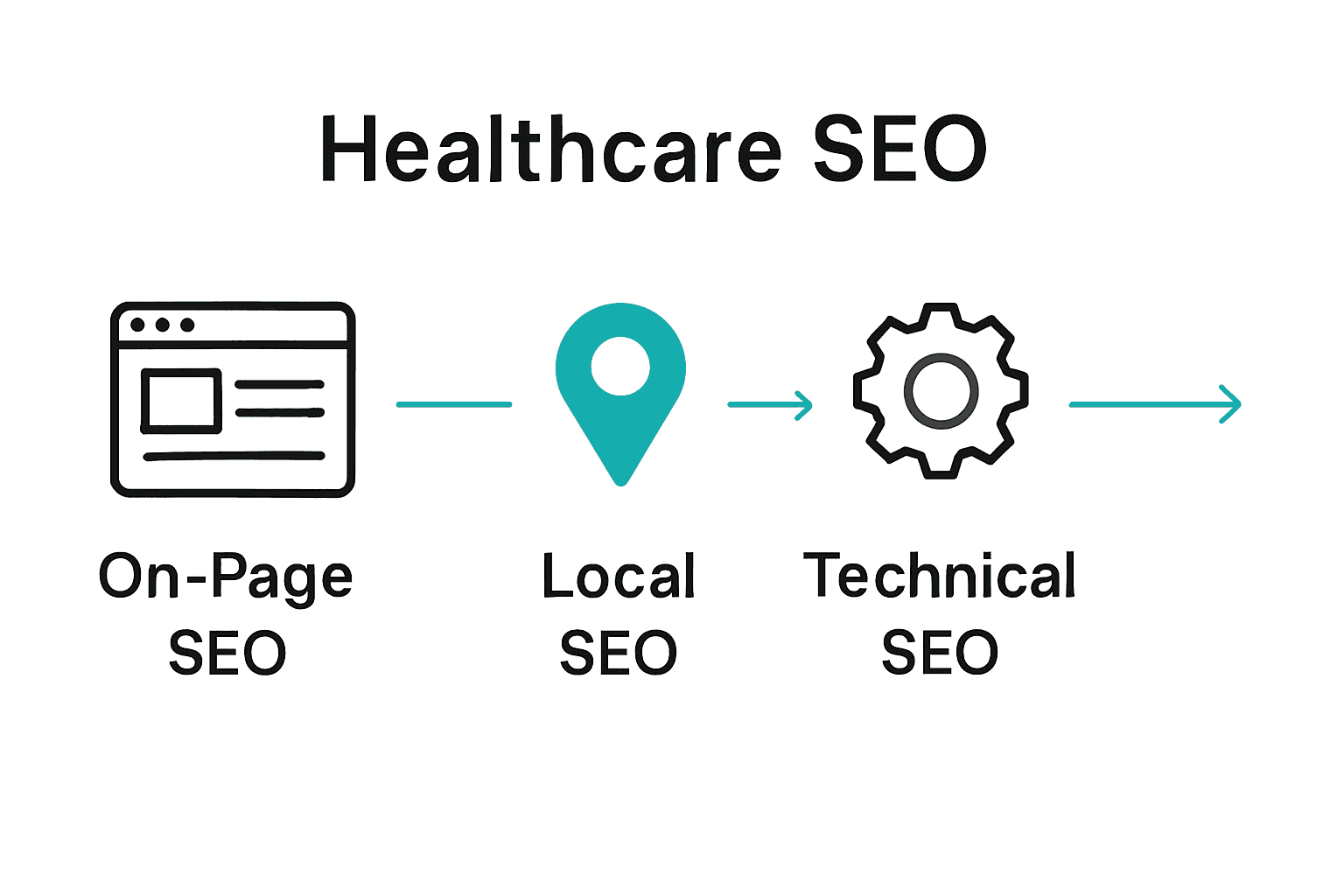 Healthcare SEO

On-Page SEO

Local SEO

Technical SEO