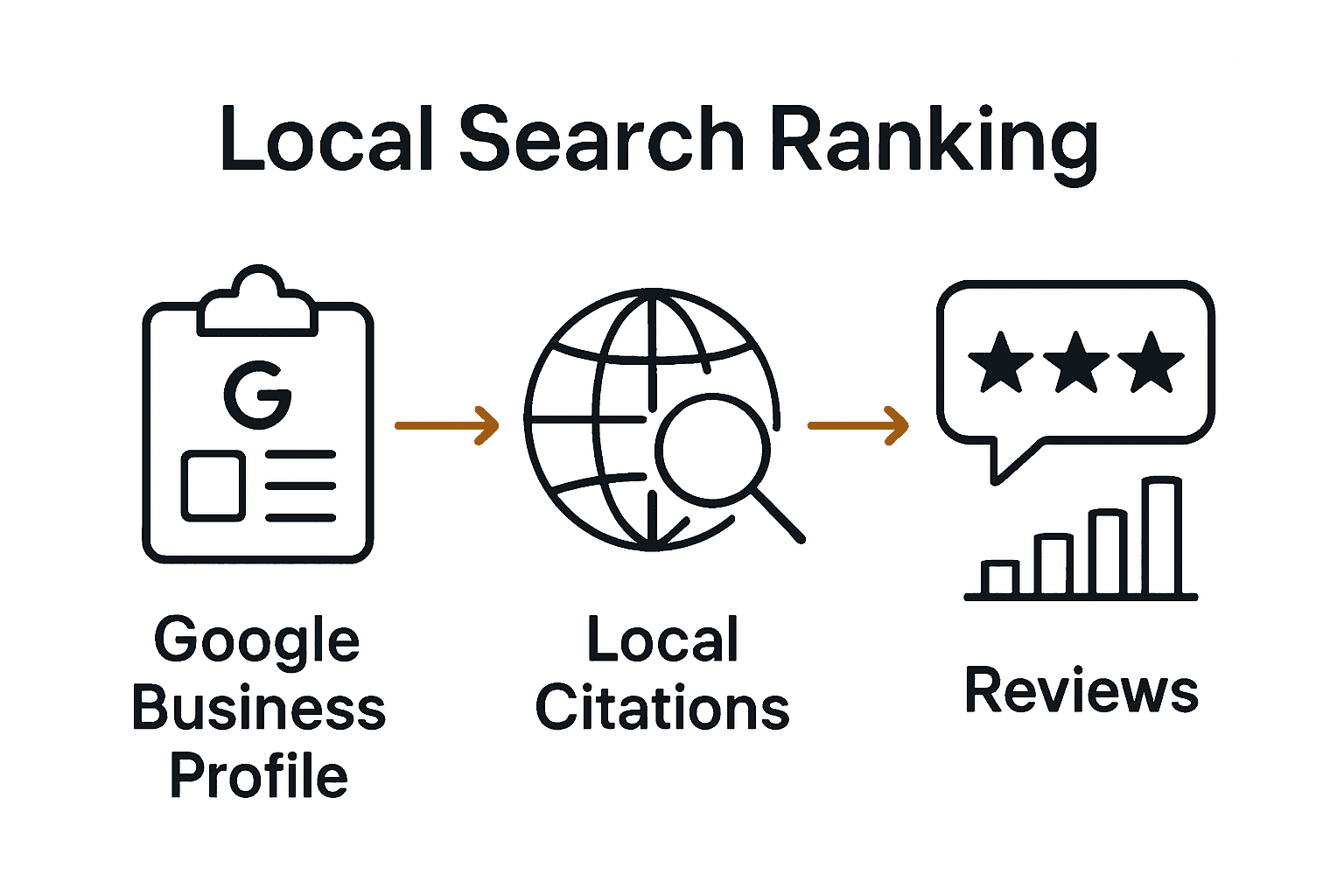 Local Search Ranking

G

Google Business Profile

Local Citations

Reviews