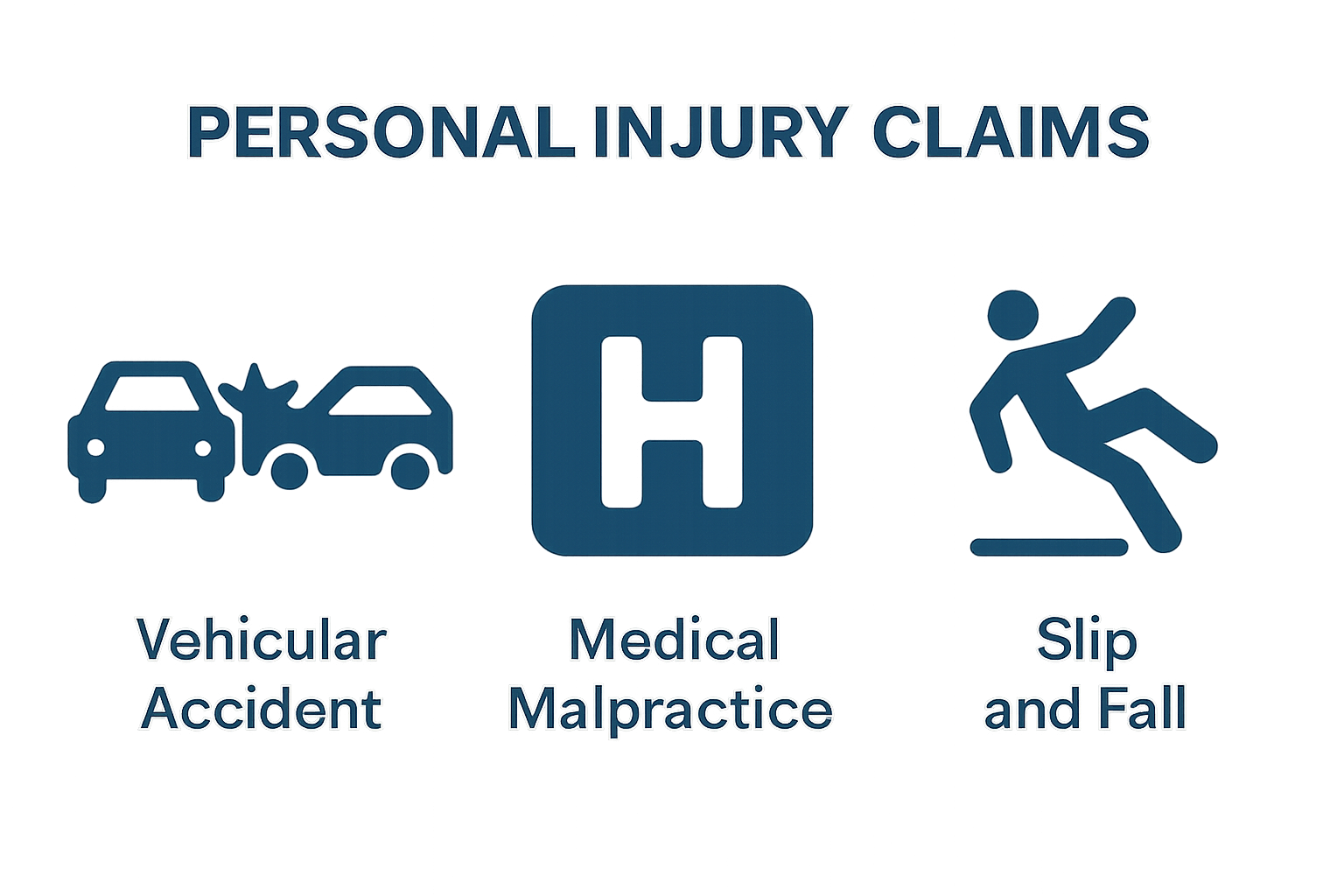 PERSONAL INJURY CLAIMS

H

Vehicular Accident

Medical Malpractice

Slip and Fall