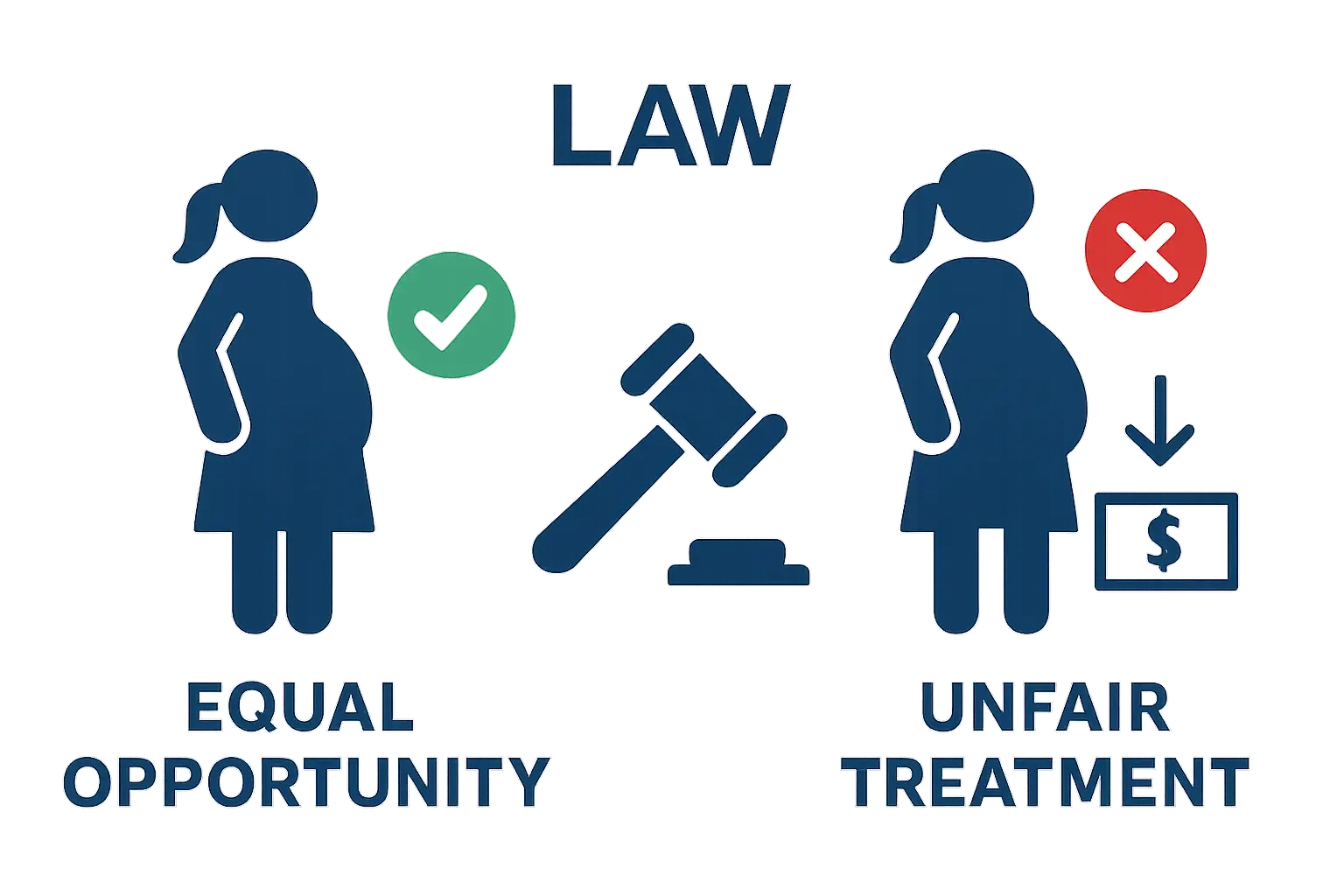 LAW

$

EQUAL OPPORTUNITY

UNFAIR TREATMENT