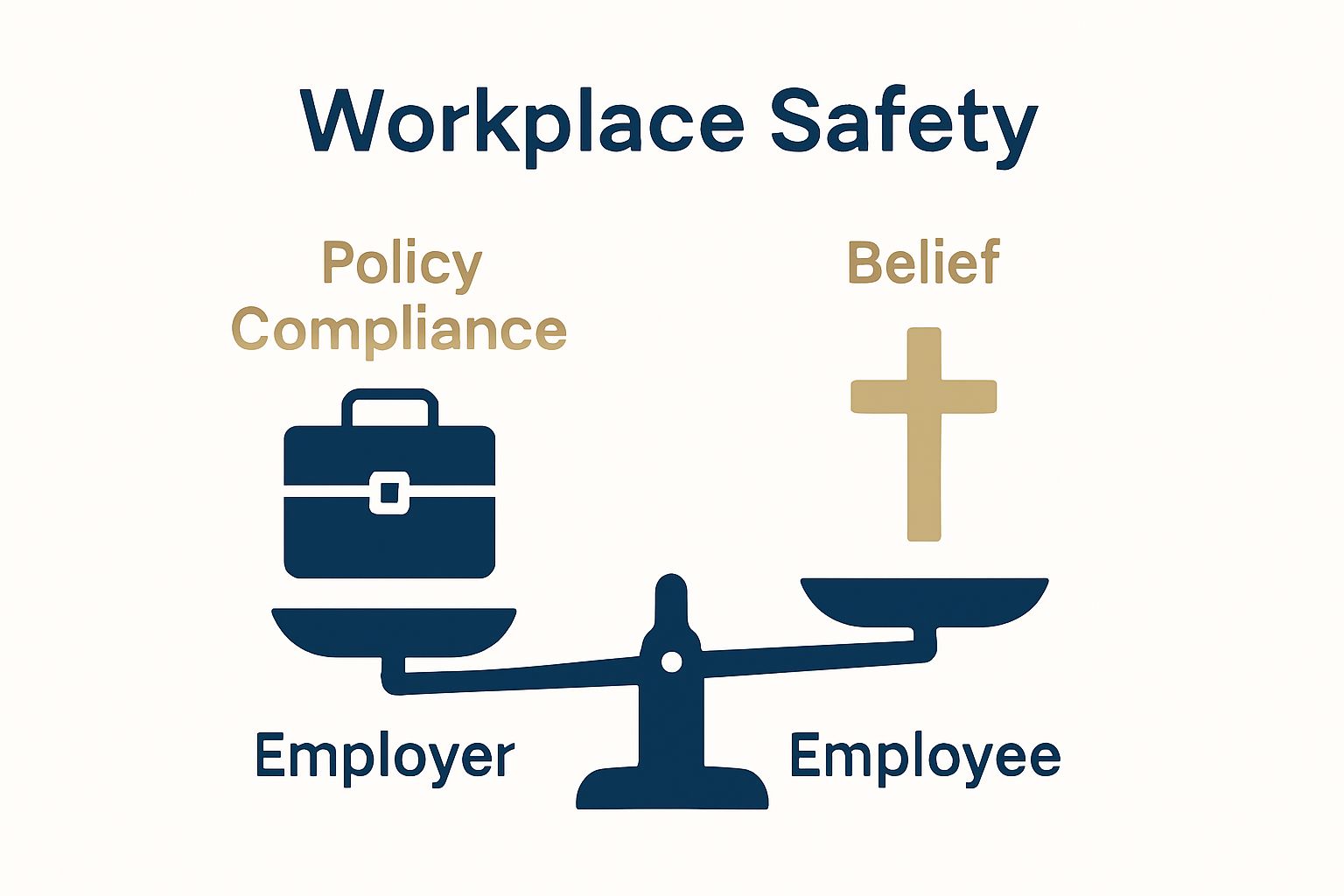 Workplace Safety

Policy Compliance

Belief

Employer

Employee