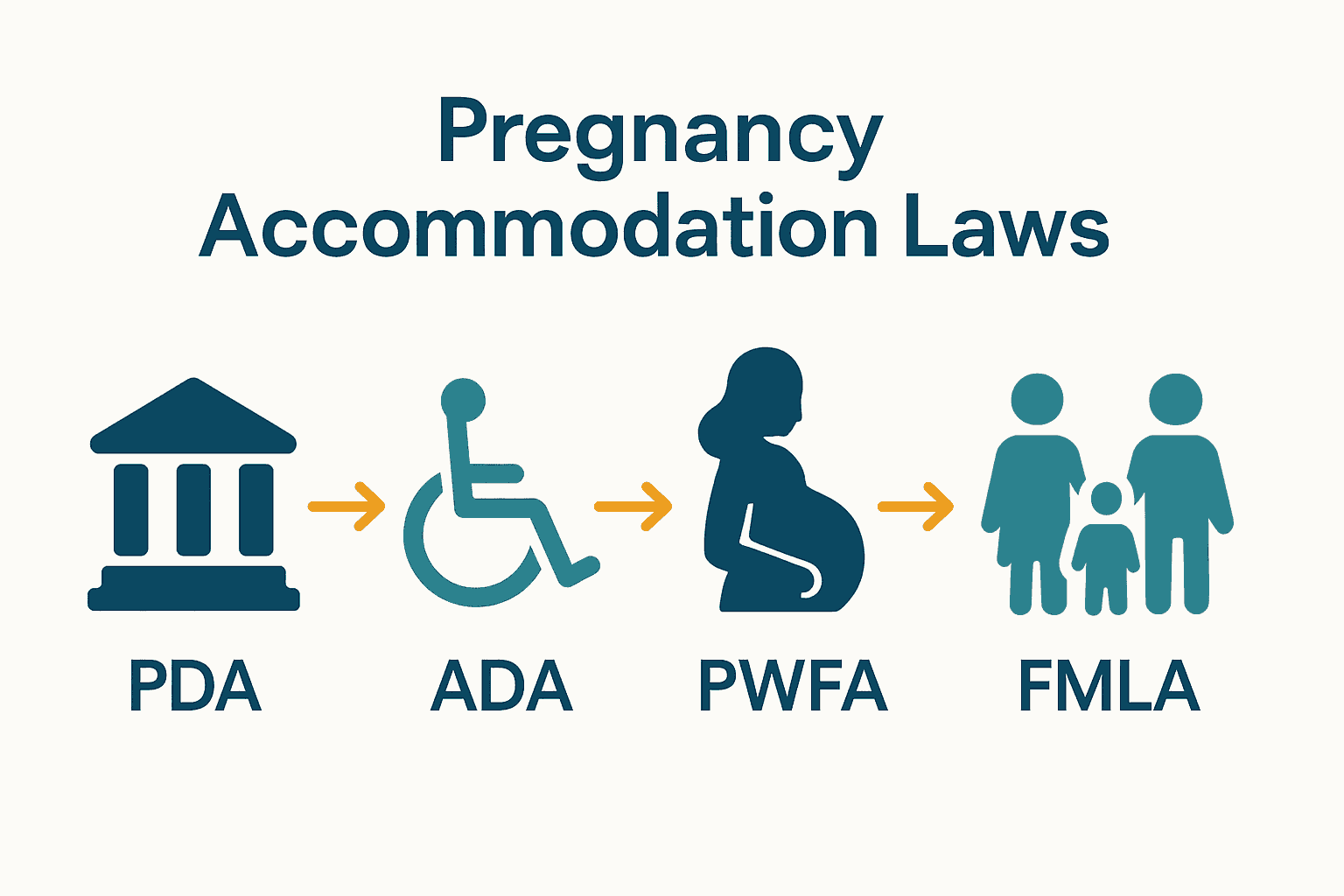 Pregnancy Accommodation Laws

PDA

ADA

PWFA

FMLA