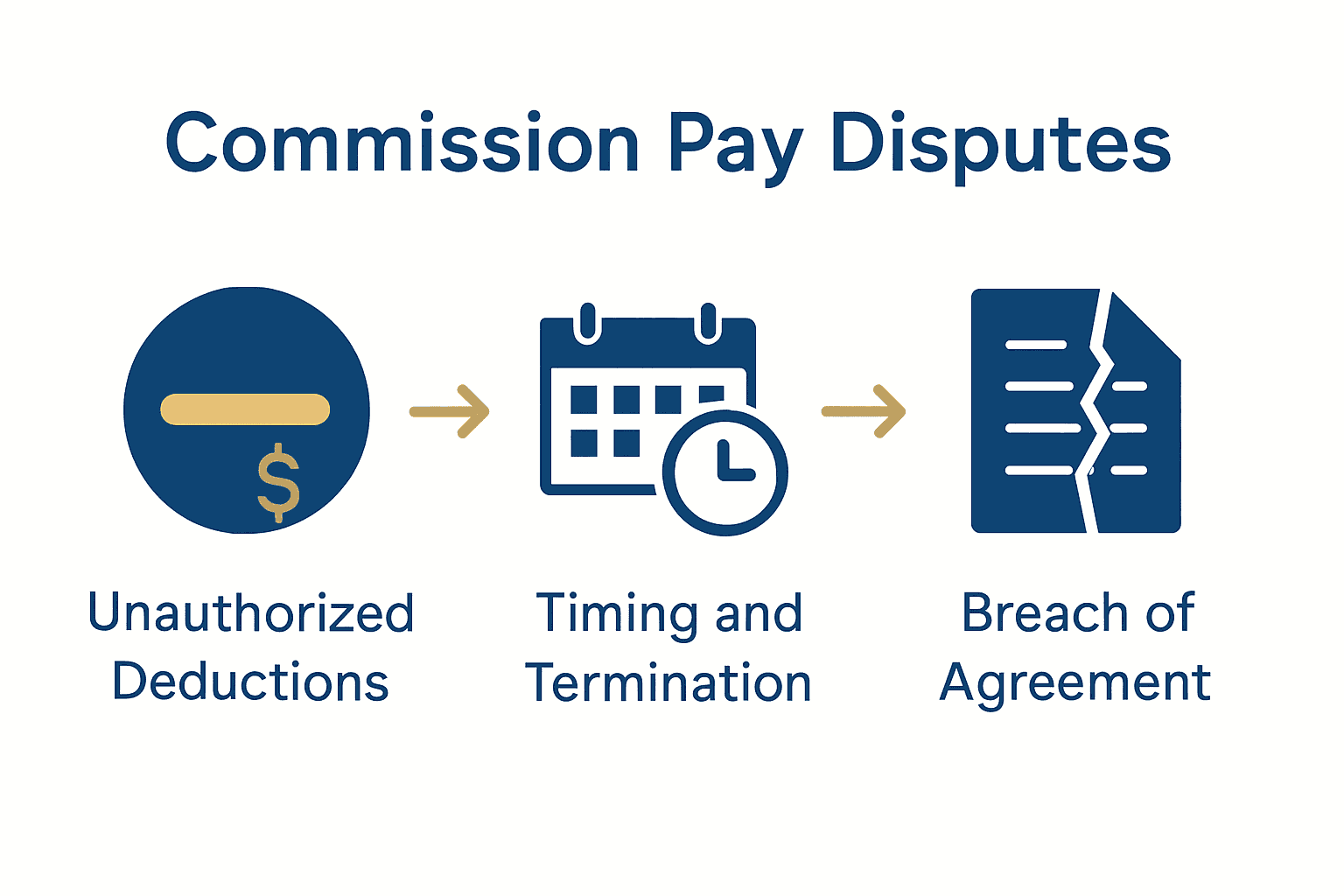 Commission Pay Disputes

$

Unauthorized Deductions

Timing and Termination

Breach of Agreement