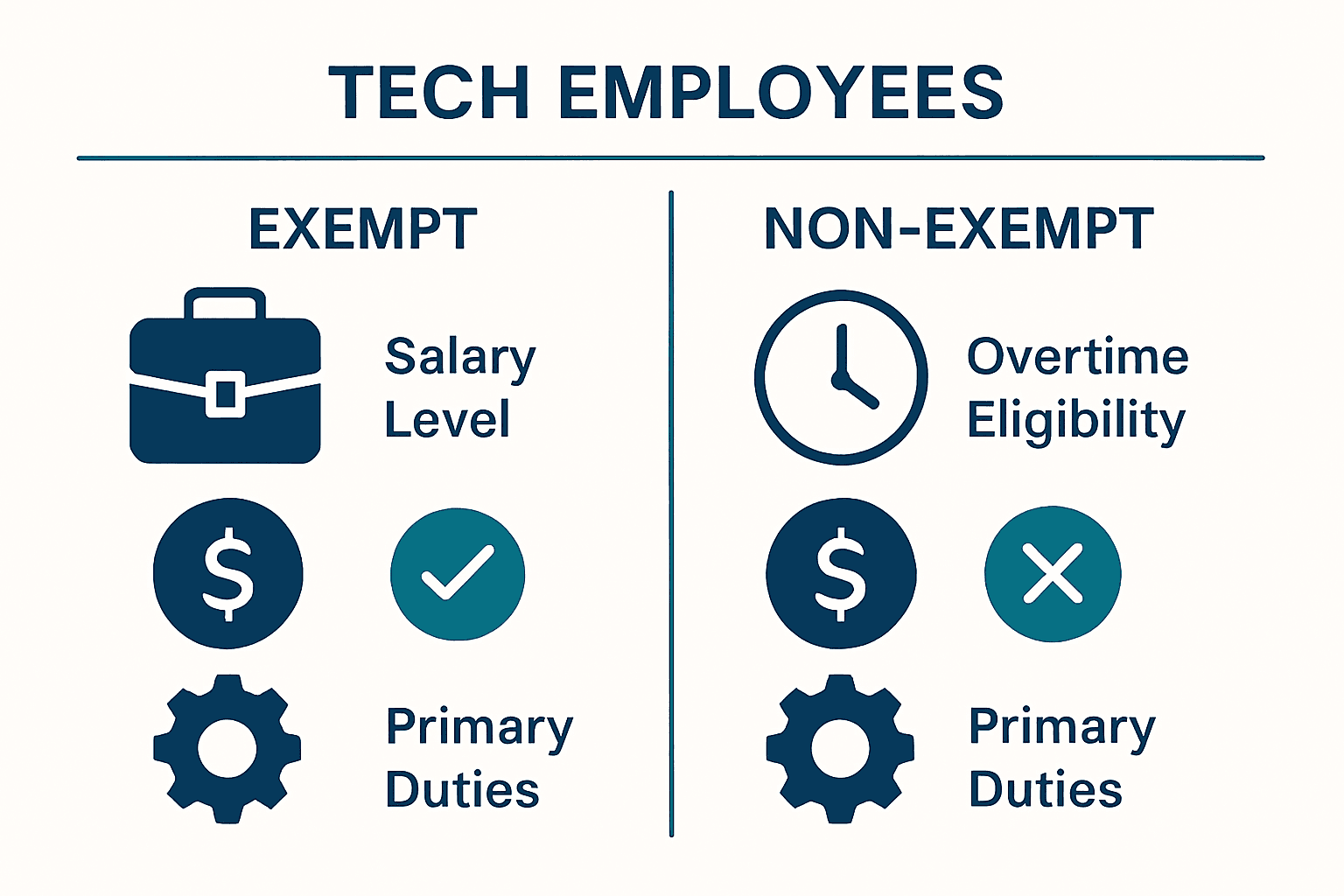 TECH EMPLOYEES

EXEMPT

Salary Level

$

Primary Duties

NON-EXEMPT

Overtime Eligibility

$

Primary Duties