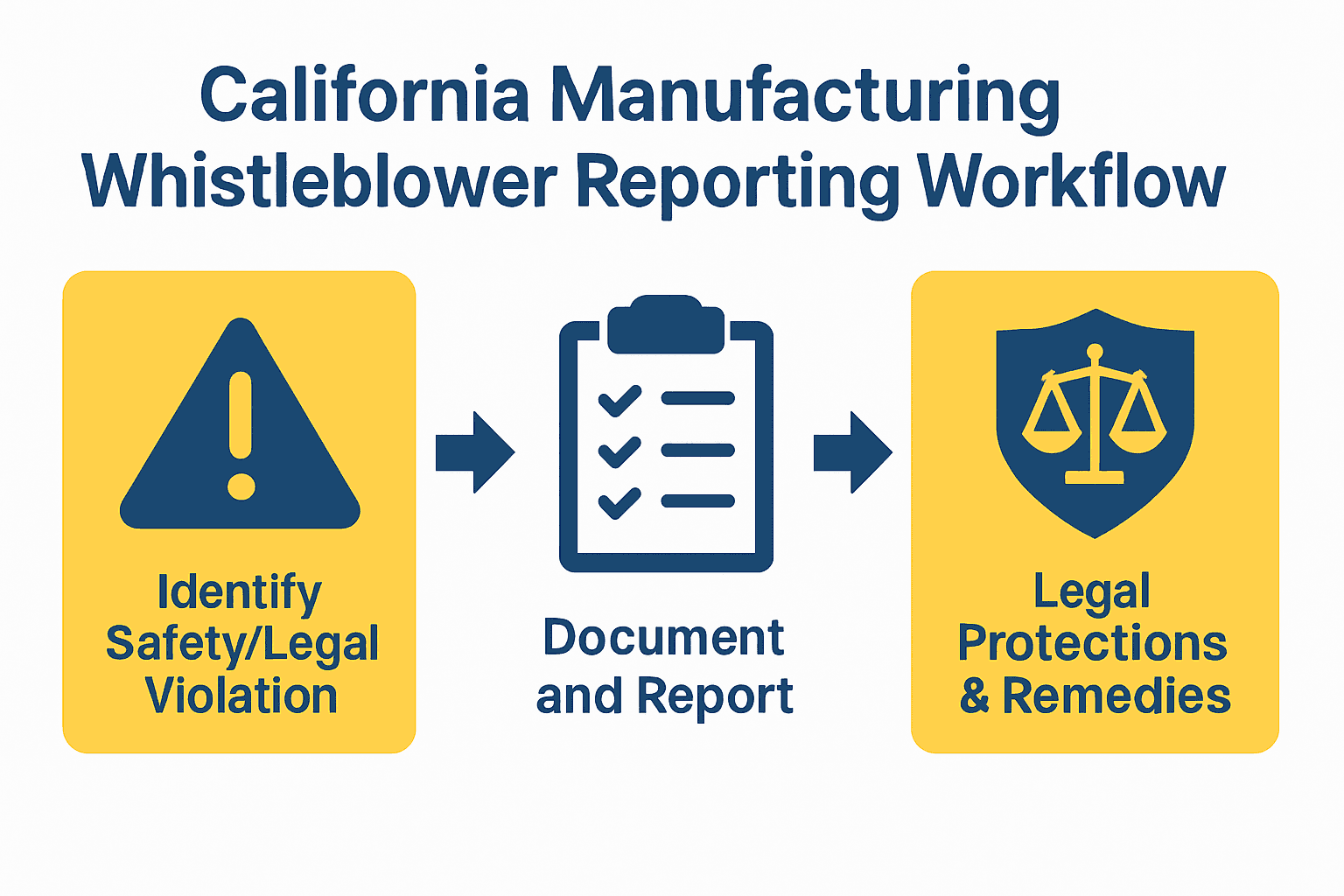 California Manufacturing Whistleblower Reporting Workflow

Identify Safety/Legal Violation

Document and Report

Legal Protections & Remedies