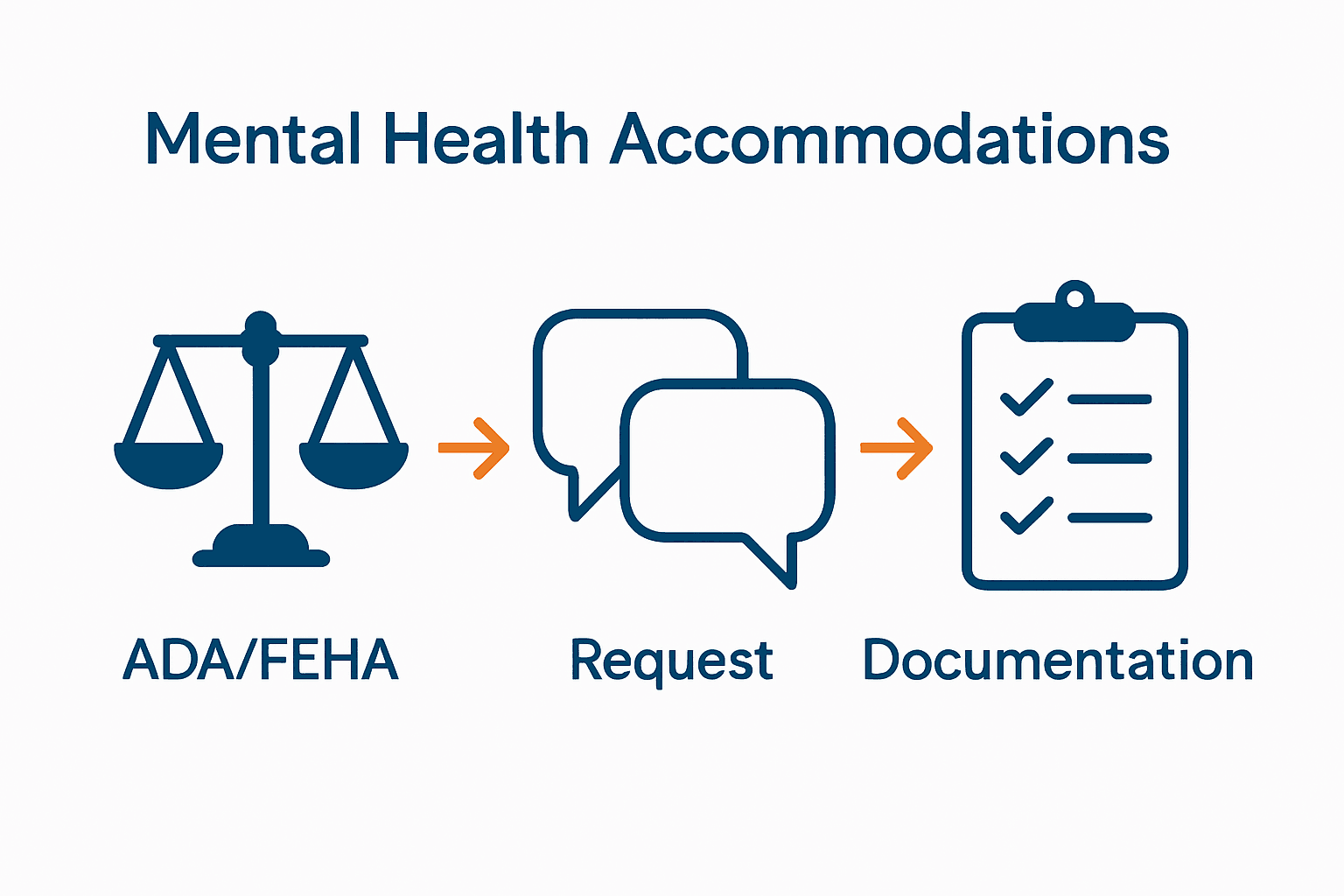 Mental Health Accommodations

ADA/FEHA

Request

Documentation