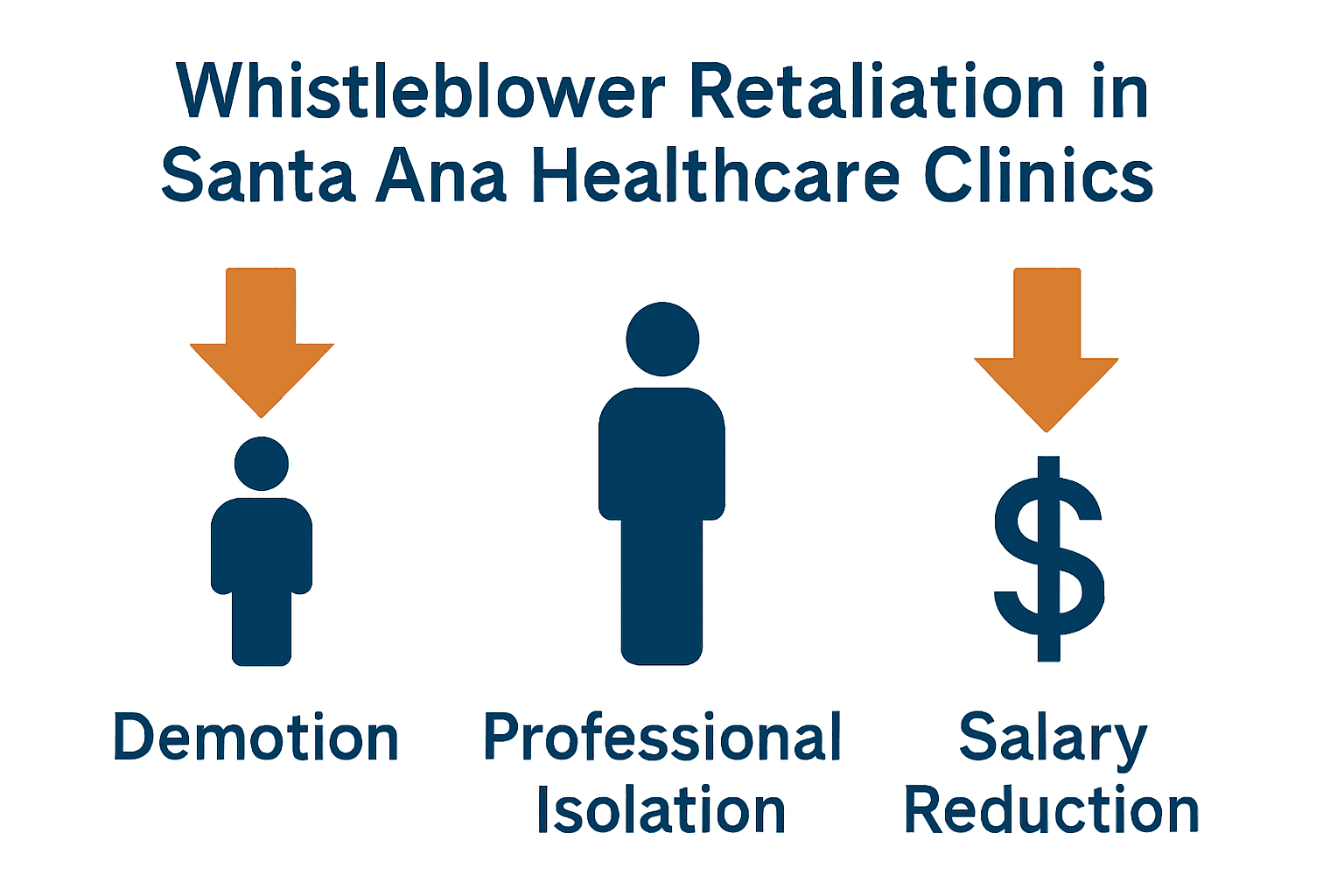 Whistleblower Retaliation in Santa Ana Healthcare Clinics

$

Demotion

Professional Isolation

Salary Reduction