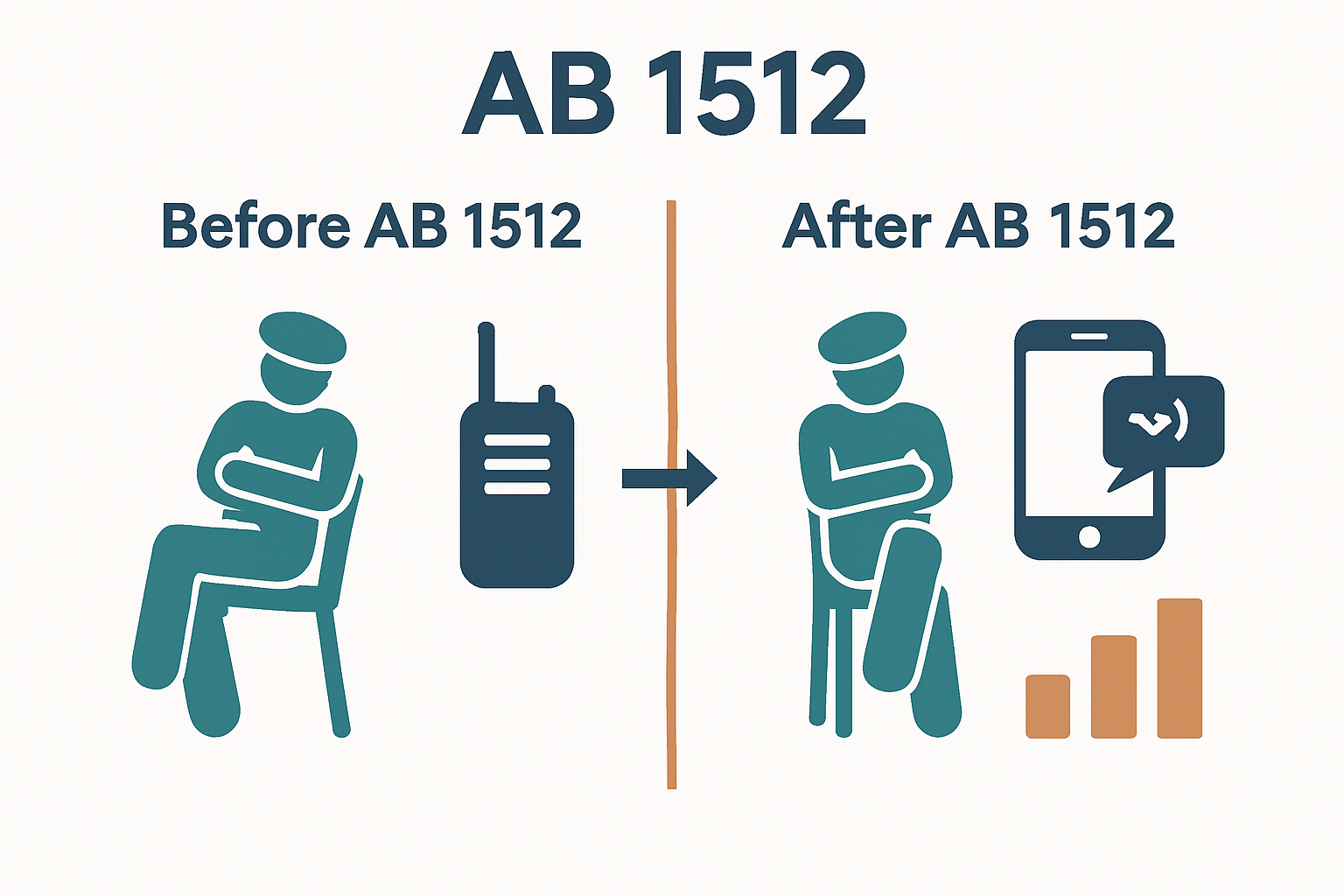 AB 1512

Before AB 1512

After AB 1512