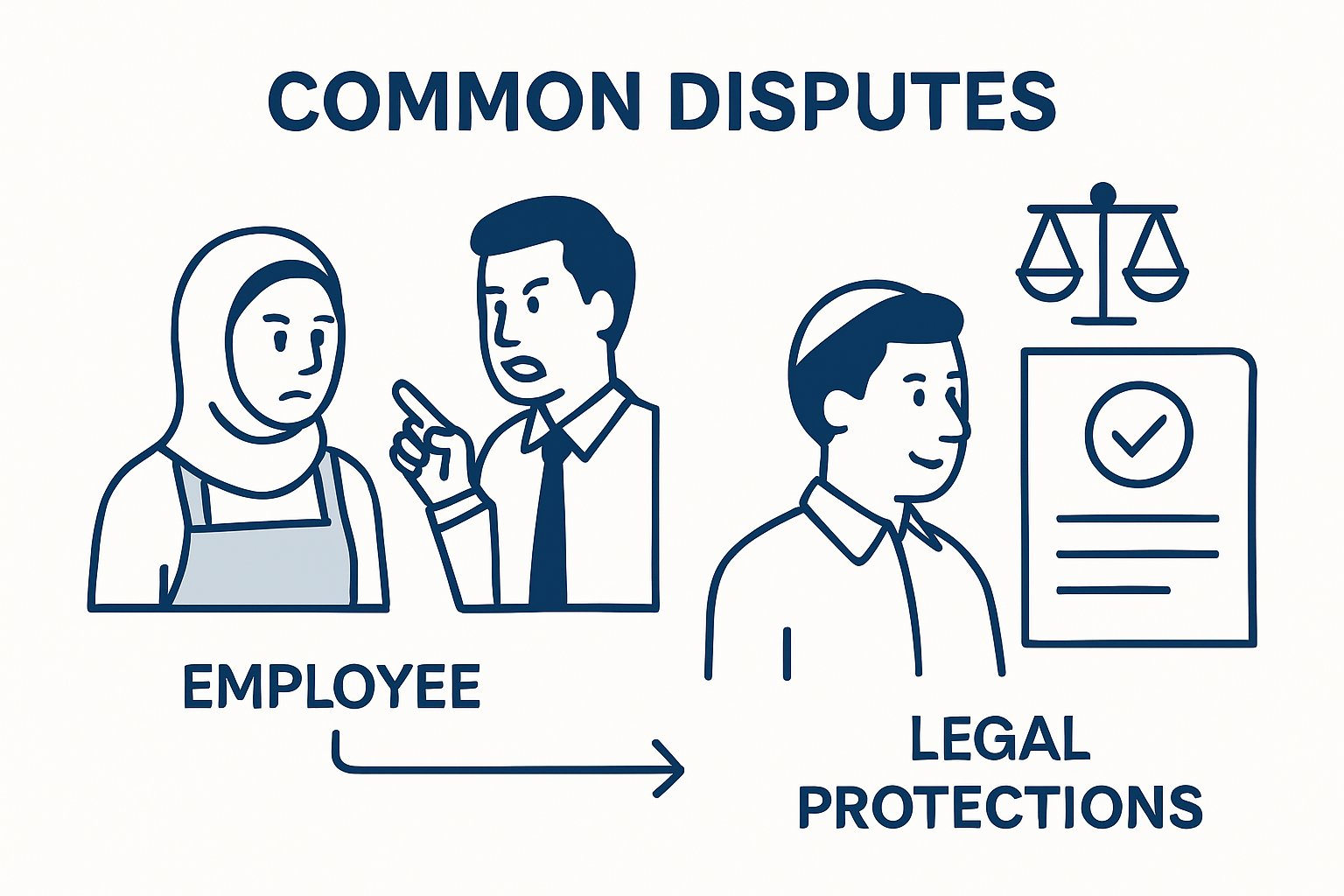 COMMON DISPUTES

EMPLOYEE

LEGAL PROTECTIONS