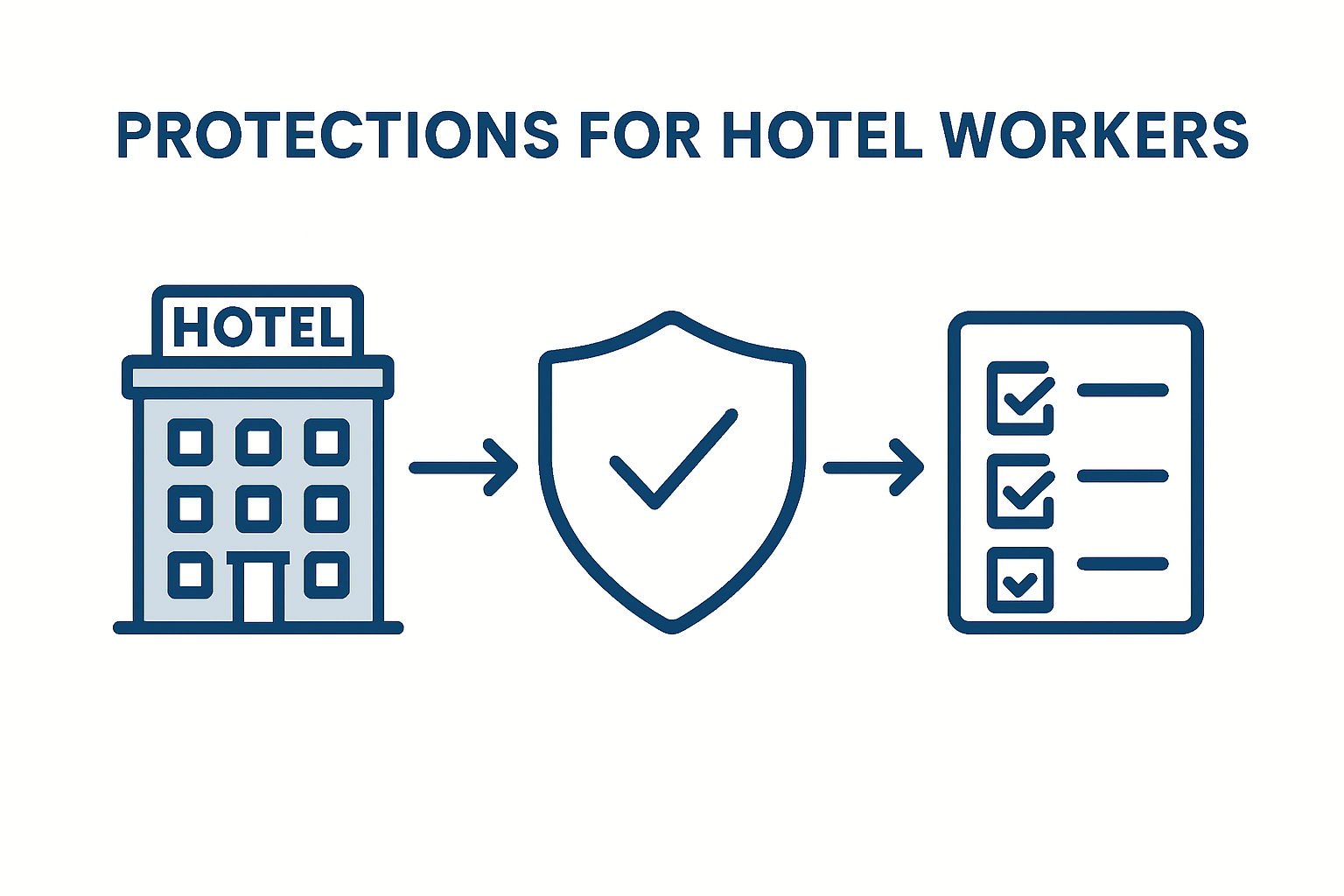 PROTECTIONS FOR HOTEL WORKERS

HOTEL