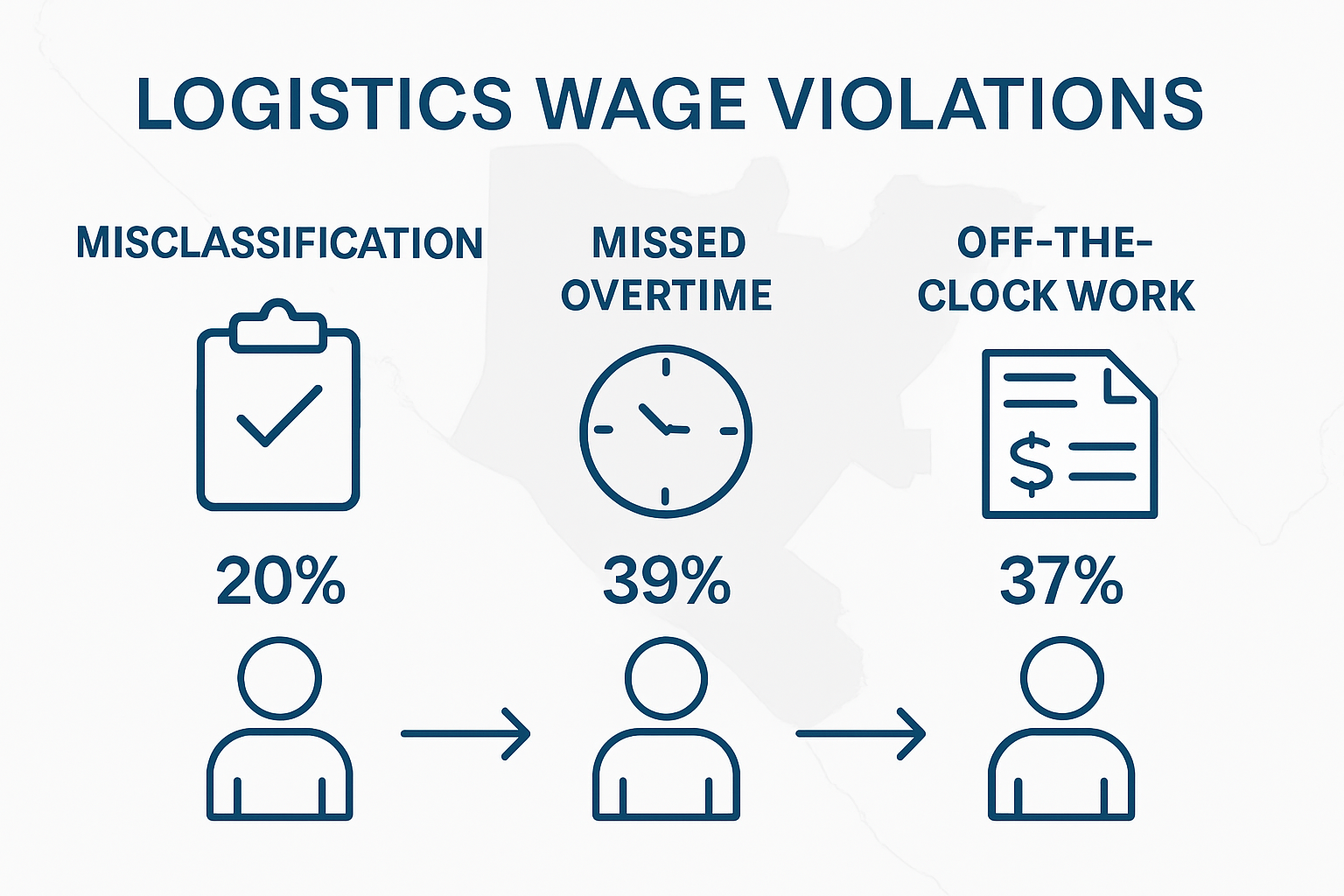 LOGISTICS WAGE VIOLATIONS

MISCLASSIFICATION

20%

MISSED OVERTIME

39%

OFF-THE-CLOCK WORK

$

37%