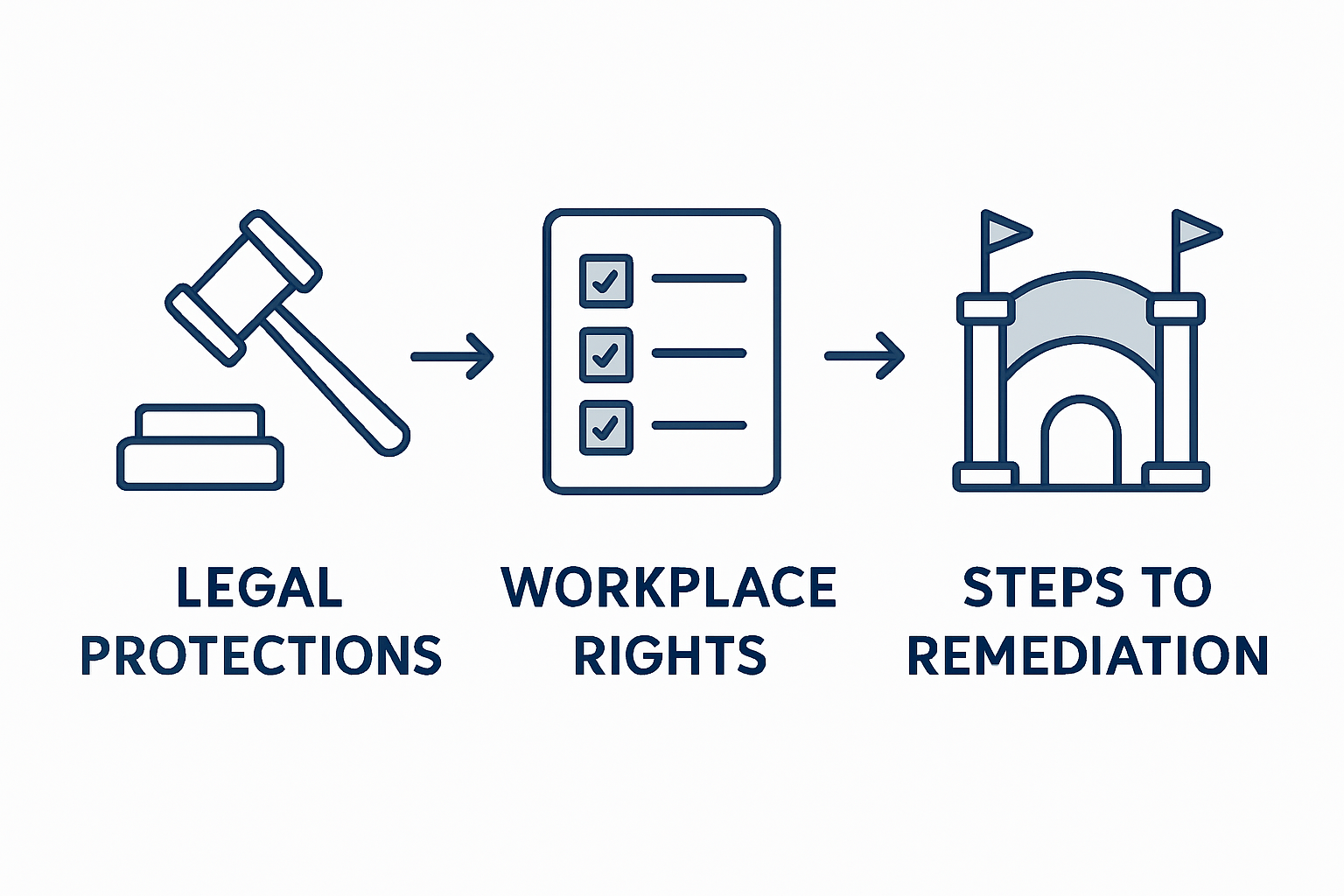 LEGAL PROTECTIONS

WORKPLACE RIGHTS

STEPS TO REMEDIATION