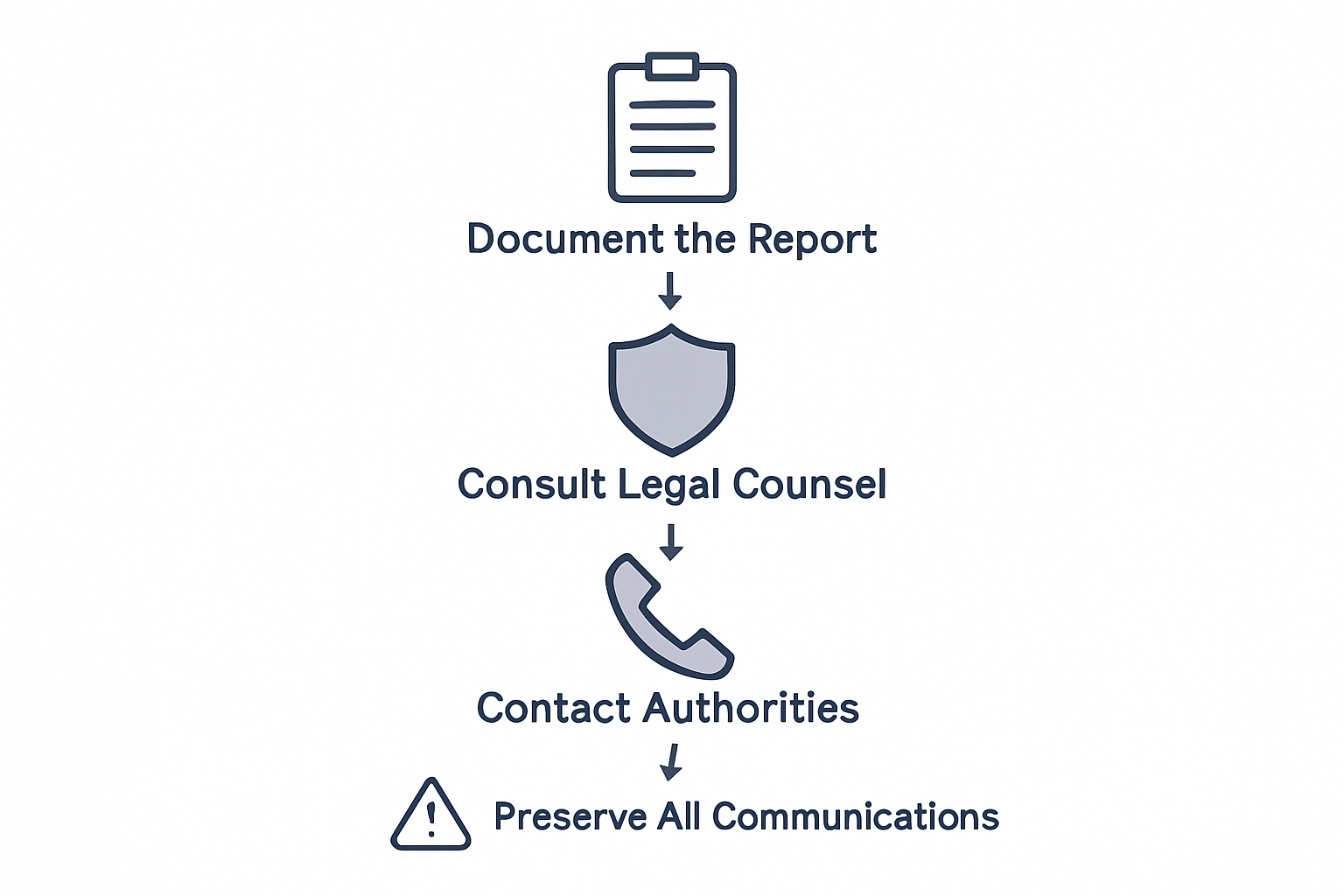 Document the Report

Consult Legal Counsel

Contact Authorities

Preserve All Communications