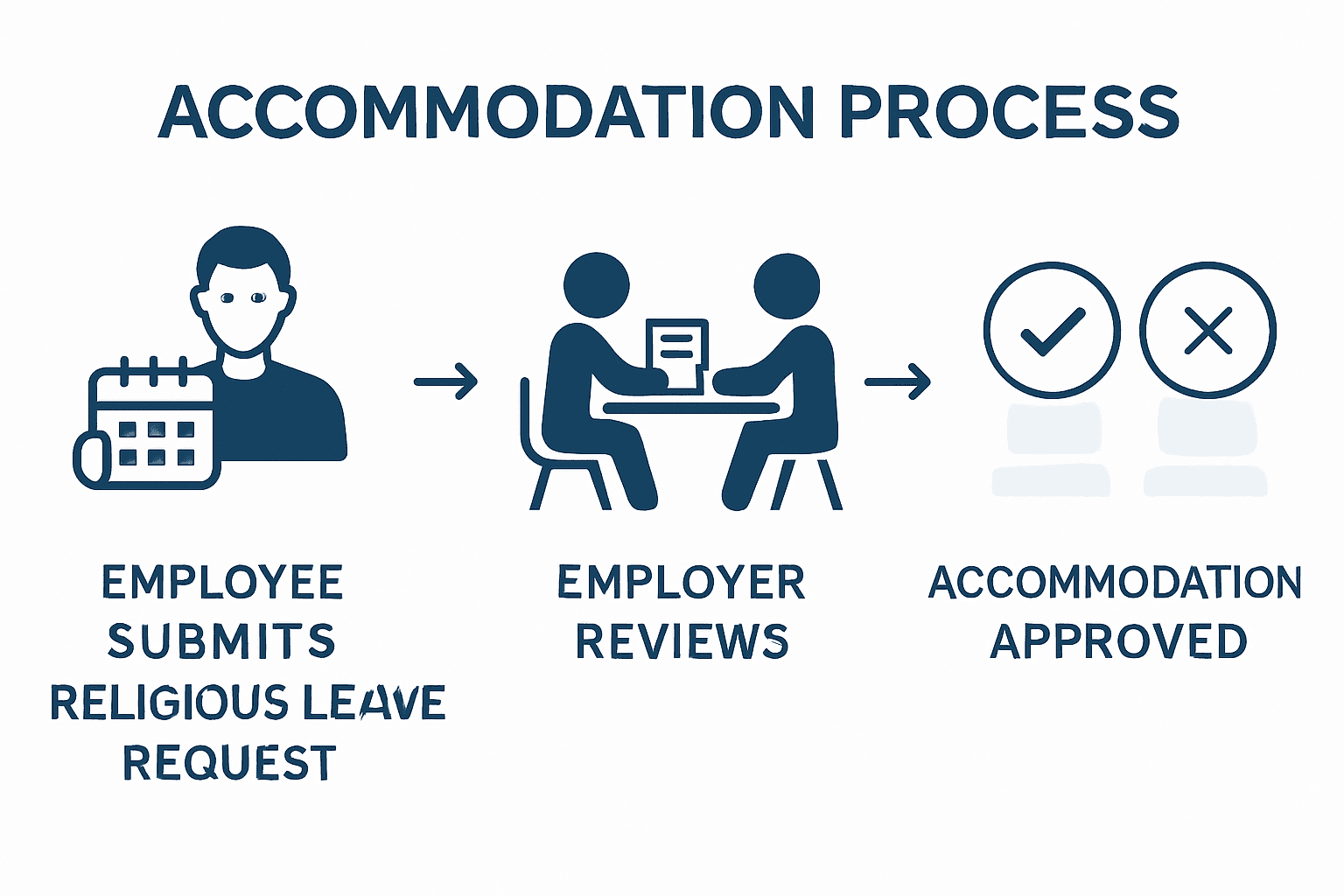 ACCOMMODATION PROCESS

EMPLOYEE SUBMITS RELIGIOUS LEAVE REQUEST

EMPLOYER REVIEWS

ACCOMMODATION APPROVED