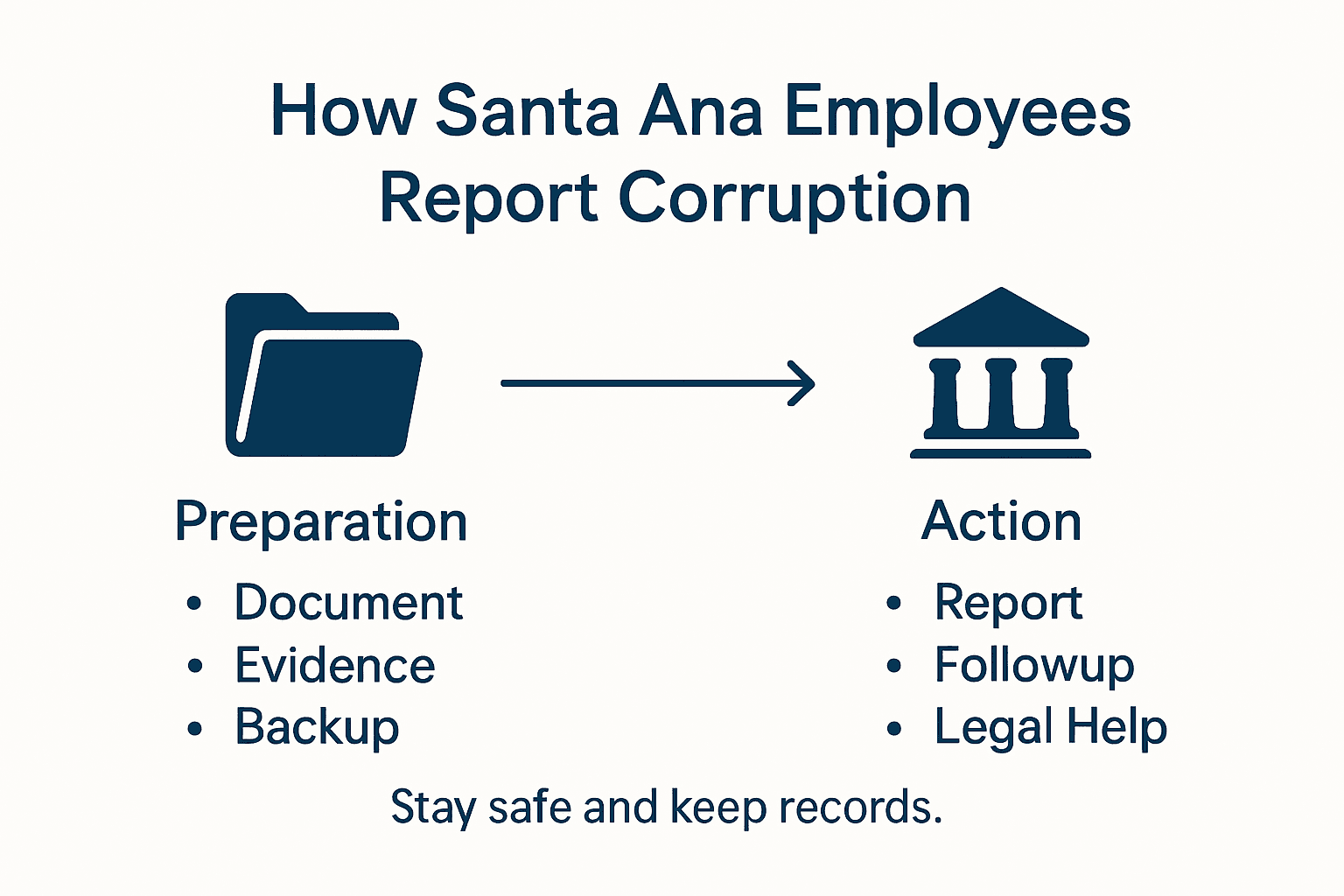 How Santa Ana Employees Report Corruption

Preparation
• Document
• Evidence
• Backup

Action
• Report
• Followup
• Legal Help

Stay safe and keep records.