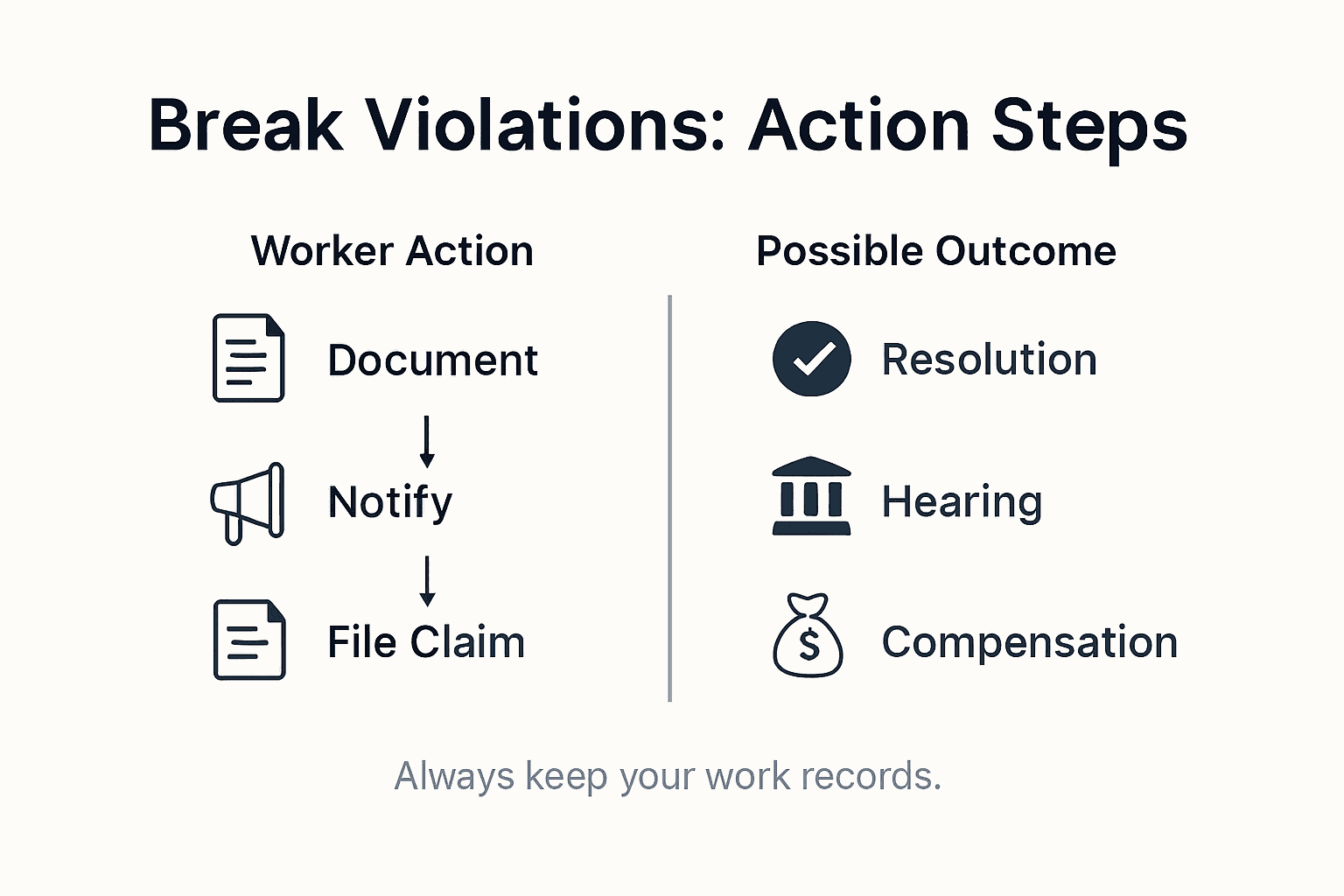 Break Violations: Action Steps

Worker Action

Document

Notify

File Claim

Possible Outcome

Resolution

Hearing

Compensation

Always keep your work records.