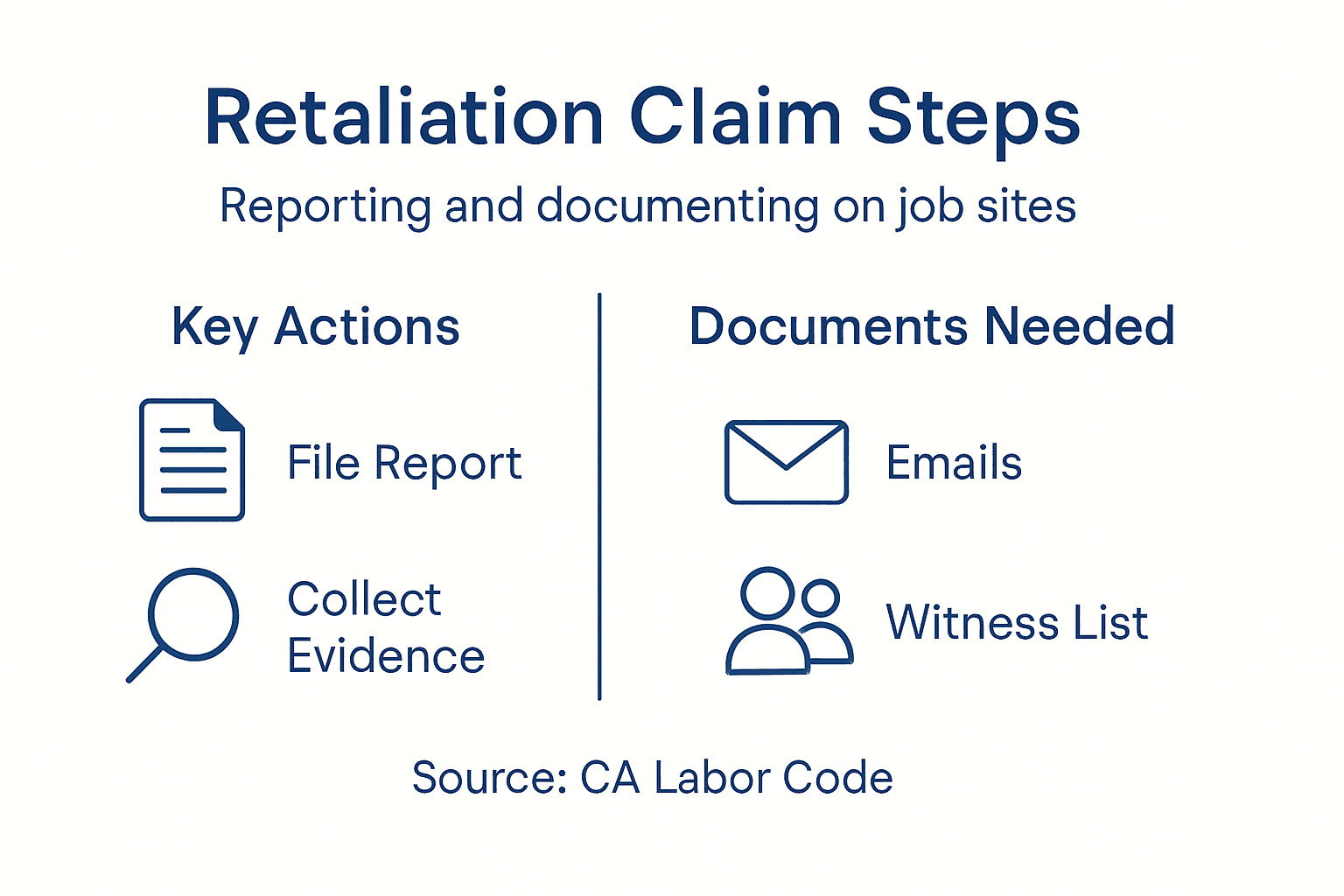 Retaliation Claim Steps

Reporting and documenting on job sites

Key Actions

File Report

Collect Evidence

Documents Needed

Emails

Witness List

Source: CA Labor Code