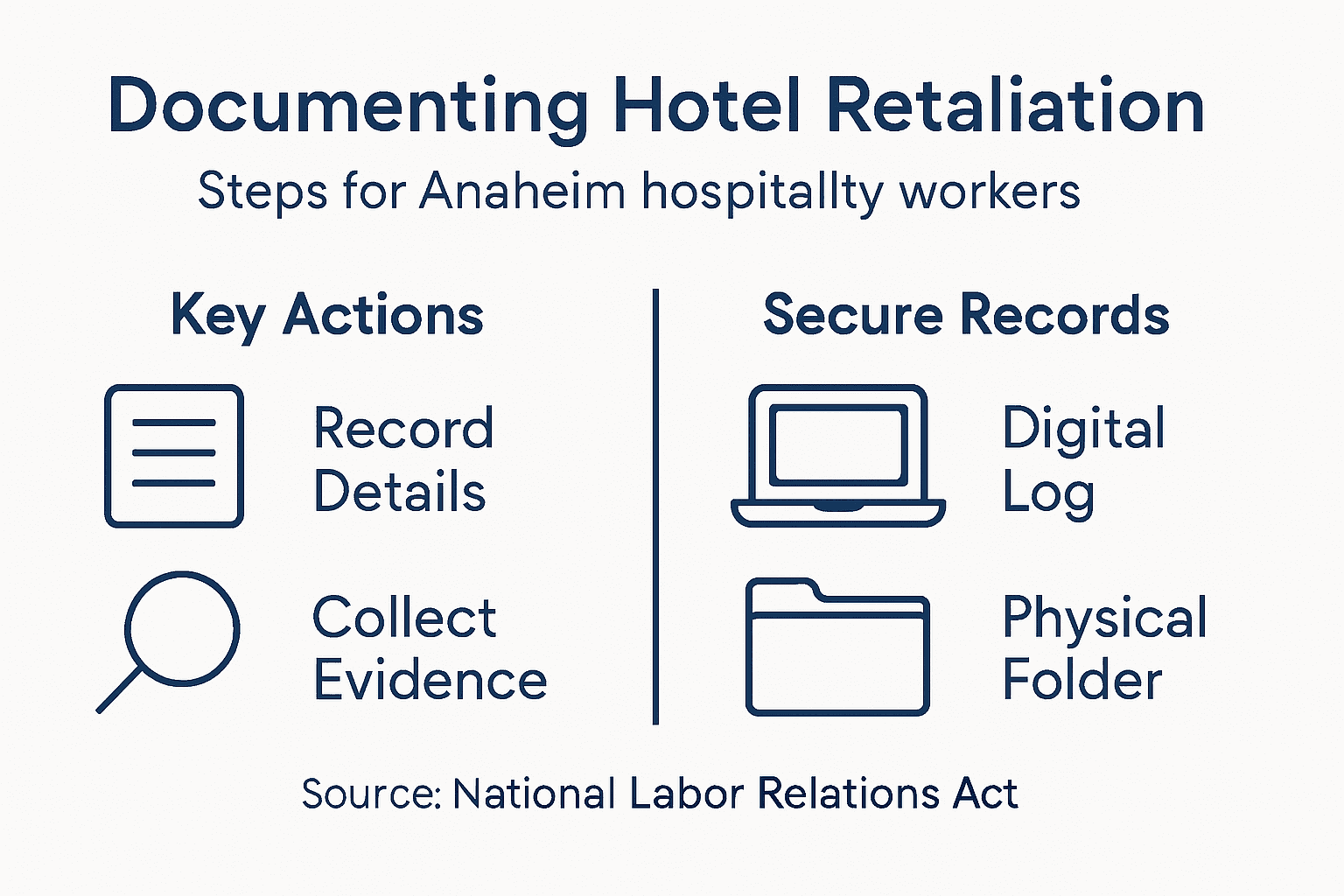 Documenting Hotel Retaliation

Steps for Anaheim hospitallty workers

Key Actions

Record Details

Collect Evidence

Secure Records

Digital Log

Physical Folder

Source: National Labor Relations Act