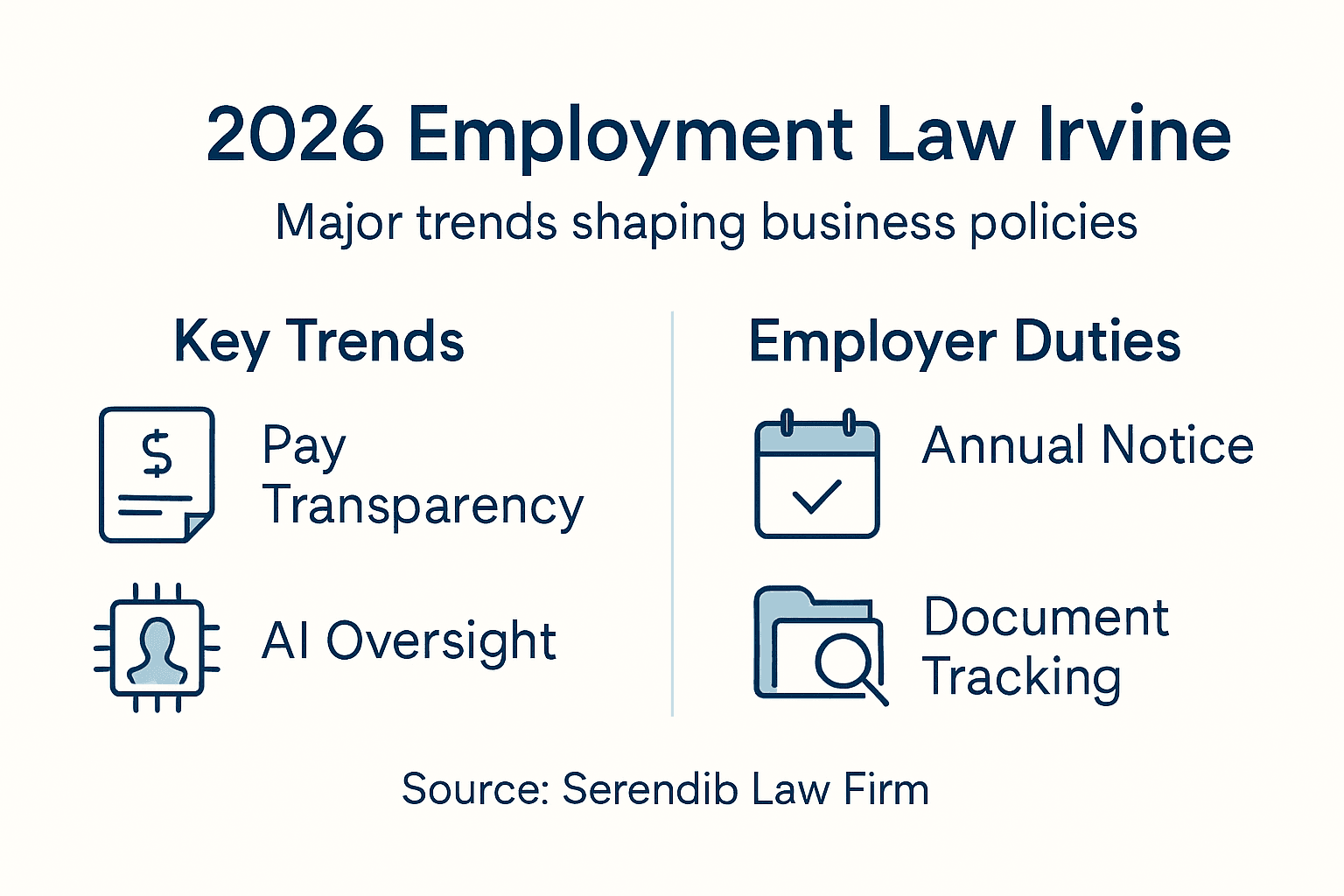 2026 Employment Law Irvine

Major trends shaping business policies

Key Trends

$

Pay Transparency

AI Oversight

Employer Duties

Annual Notice

Document Tracking

Source: Serendib Law Firm