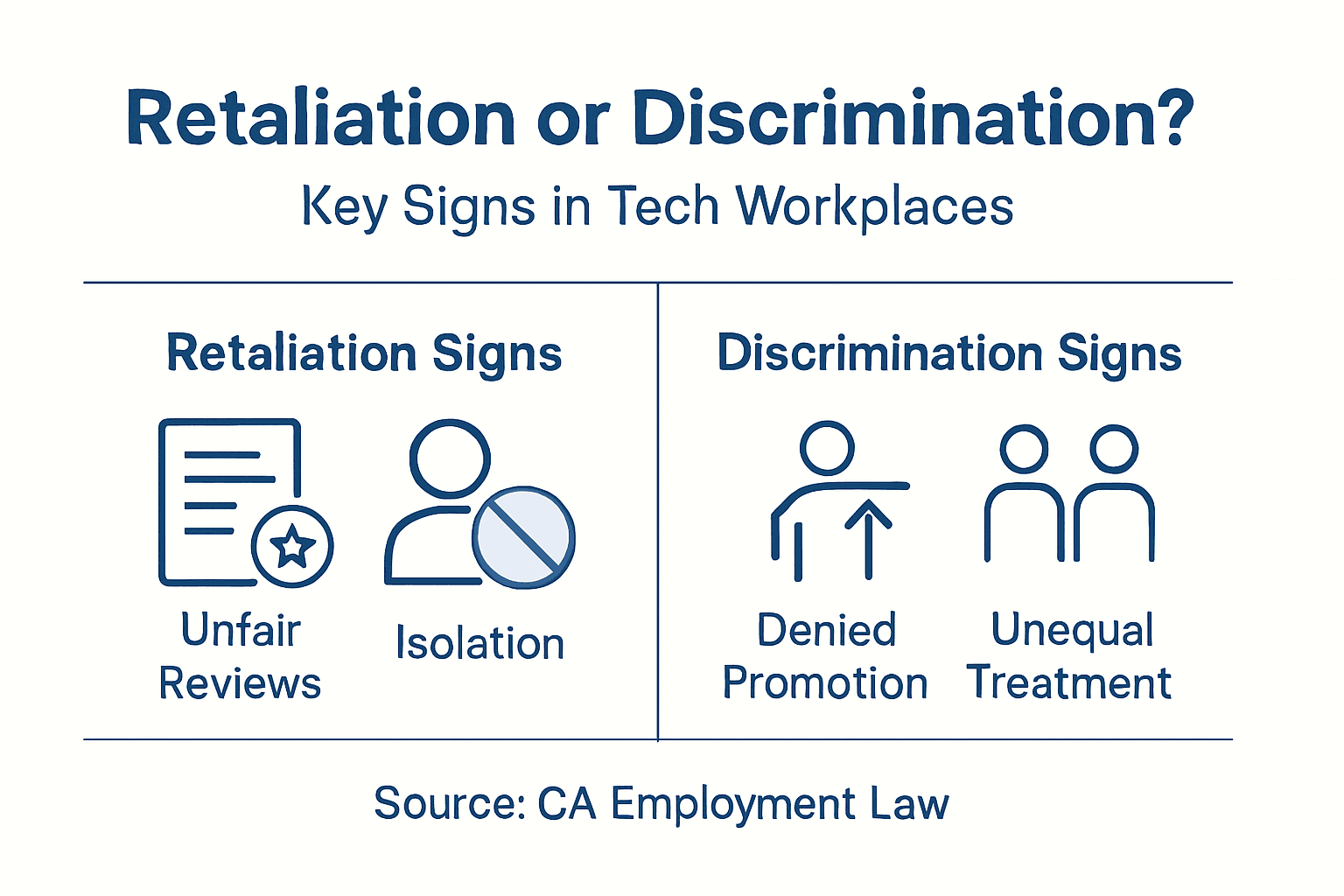 Retaliation or Discrimination?

Key Signs in Tech Workplaces

Retaliation Signs

Unfair Reviews

Isolation

Discrimination Signs

Denied Promotion

Unequal Treatment

Source: CA Employment Law