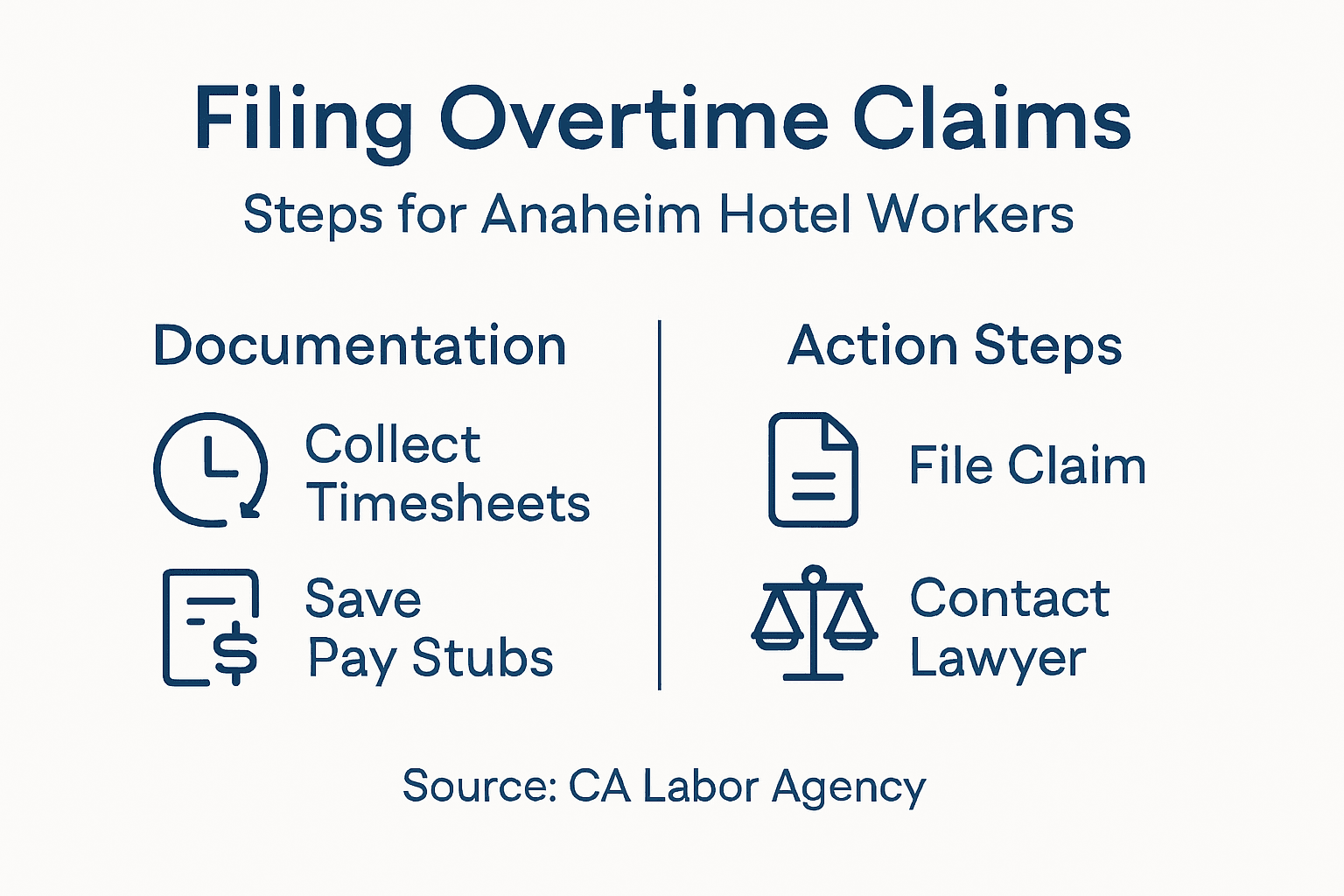 Filing Overtime Claims

Steps for Anaheim Hotel Workers

Documentation

Collect Timesheets

Save Pay Stubs

Action Steps

File Claim

Contact Lawyer

Source: CA Labor Agency