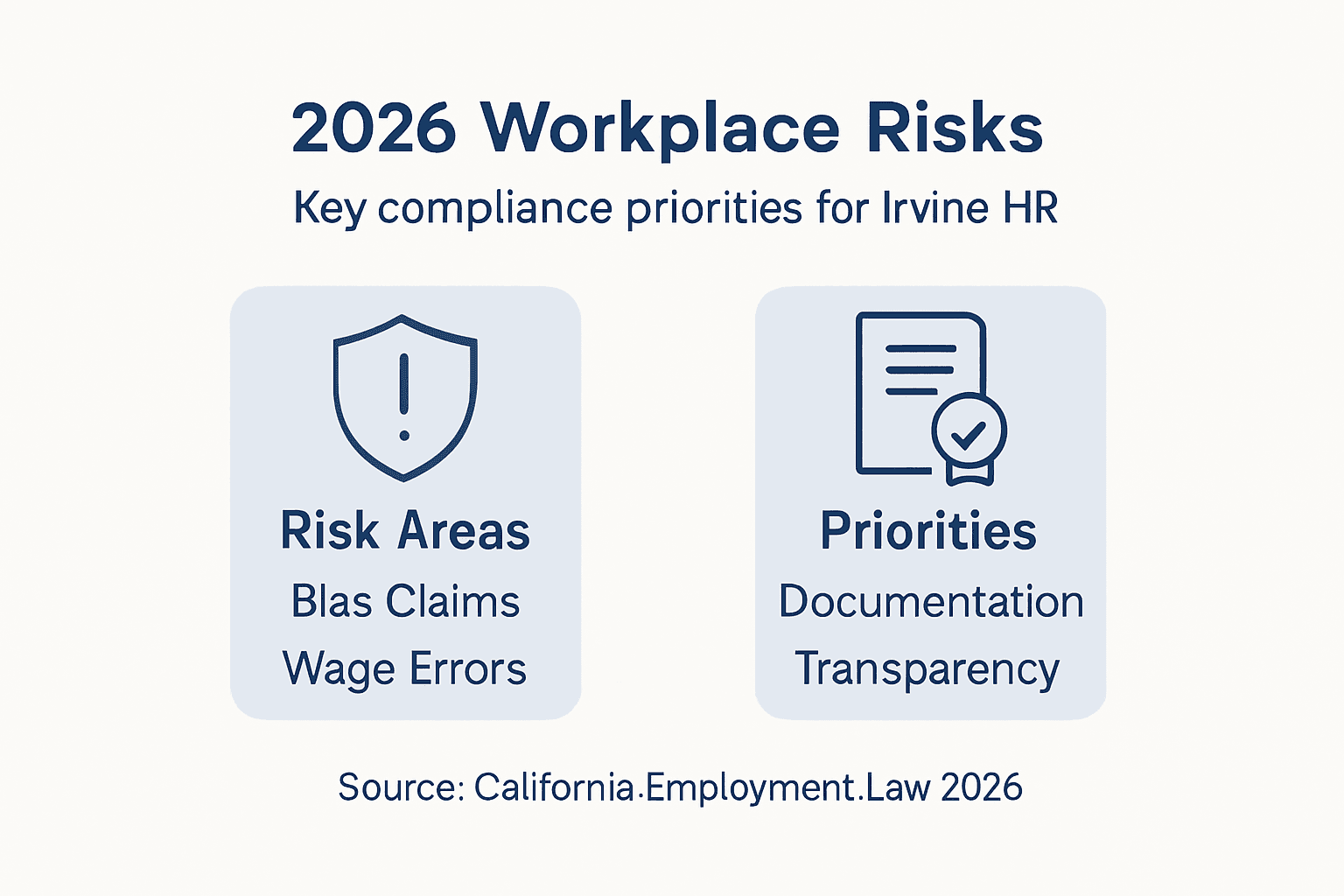 2026 Workplace Risks

Key compliance priorities for Irvine HR

Risk Areas
Blas Claims
Wage Errors

Priorities
Documentation
Transparency

Source: California.Employment.Law 2026