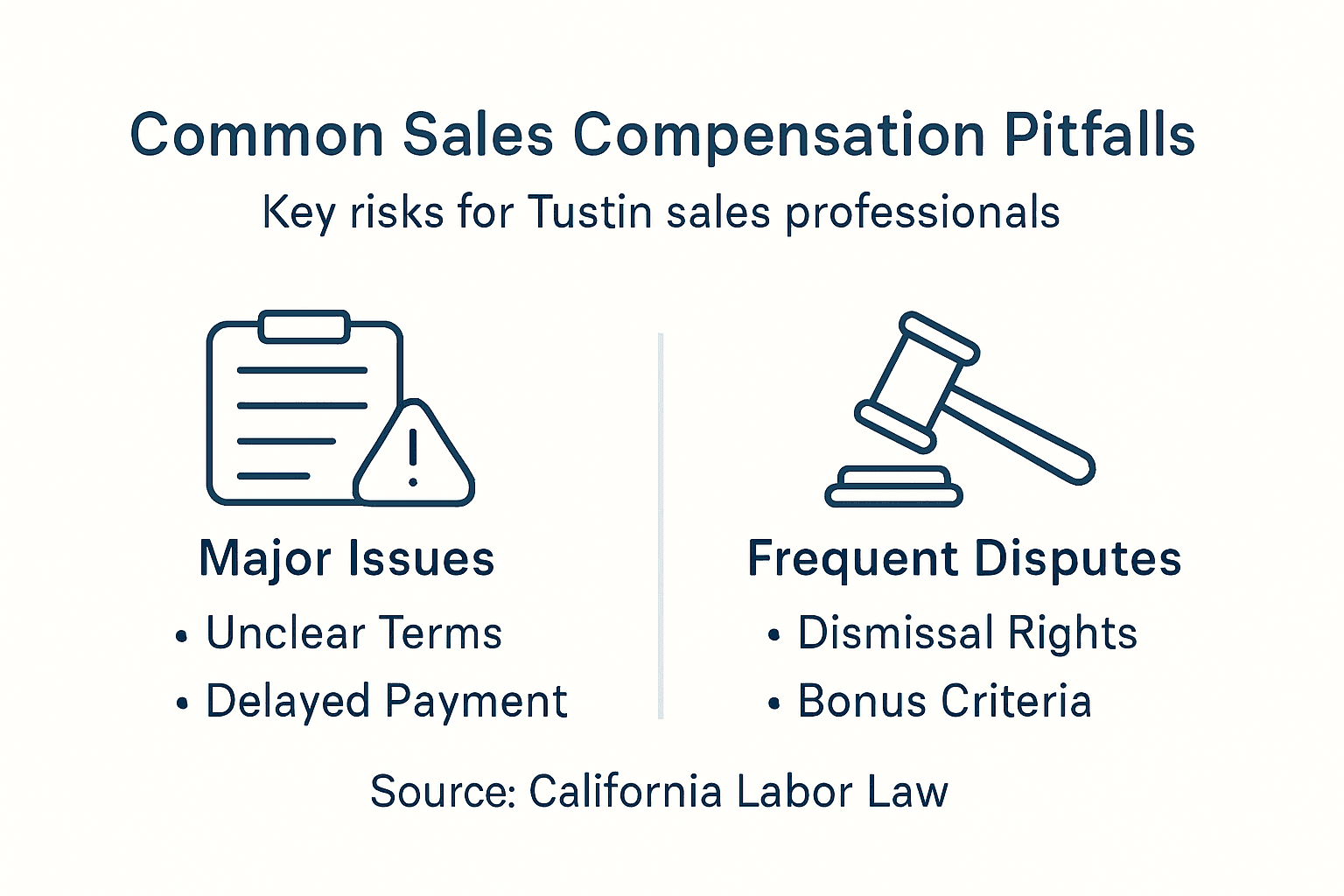 Common Sales Compensation Pitfalls

Key risks for Tustin sales professionals

Major Issues

• Unclear Terms
• Delayed Payment

Frequent Disputes

• Dismissal Rights
• Bonus Criteria

Source: California Labor Law