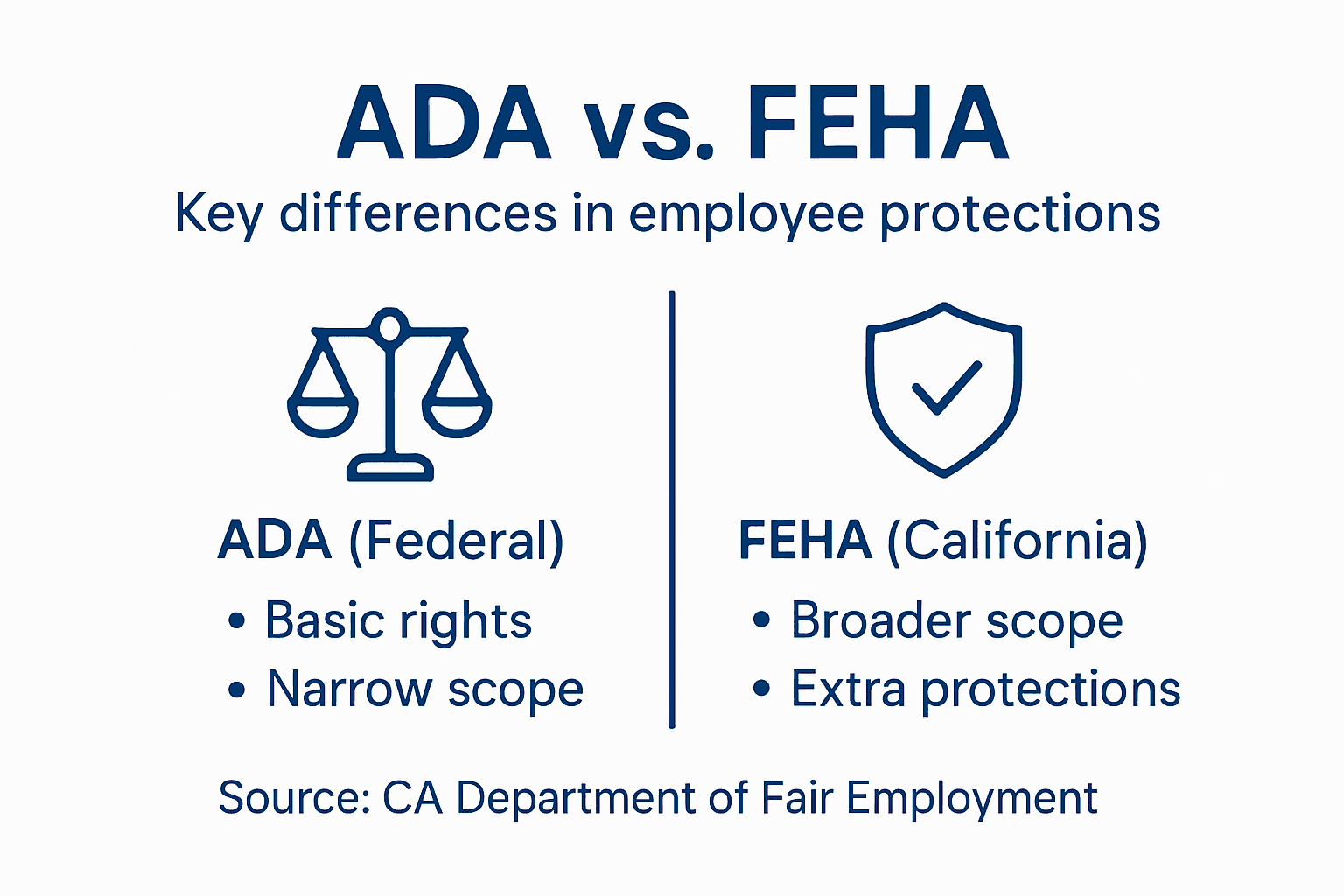 ADA vs. FEHA

Key differences in employee protections

ADA (Federal)

• Basic rights
• Narrow scope

FEHA (California)

• Broader scope
• Extra protections

Source: CA Department of Fair Employment