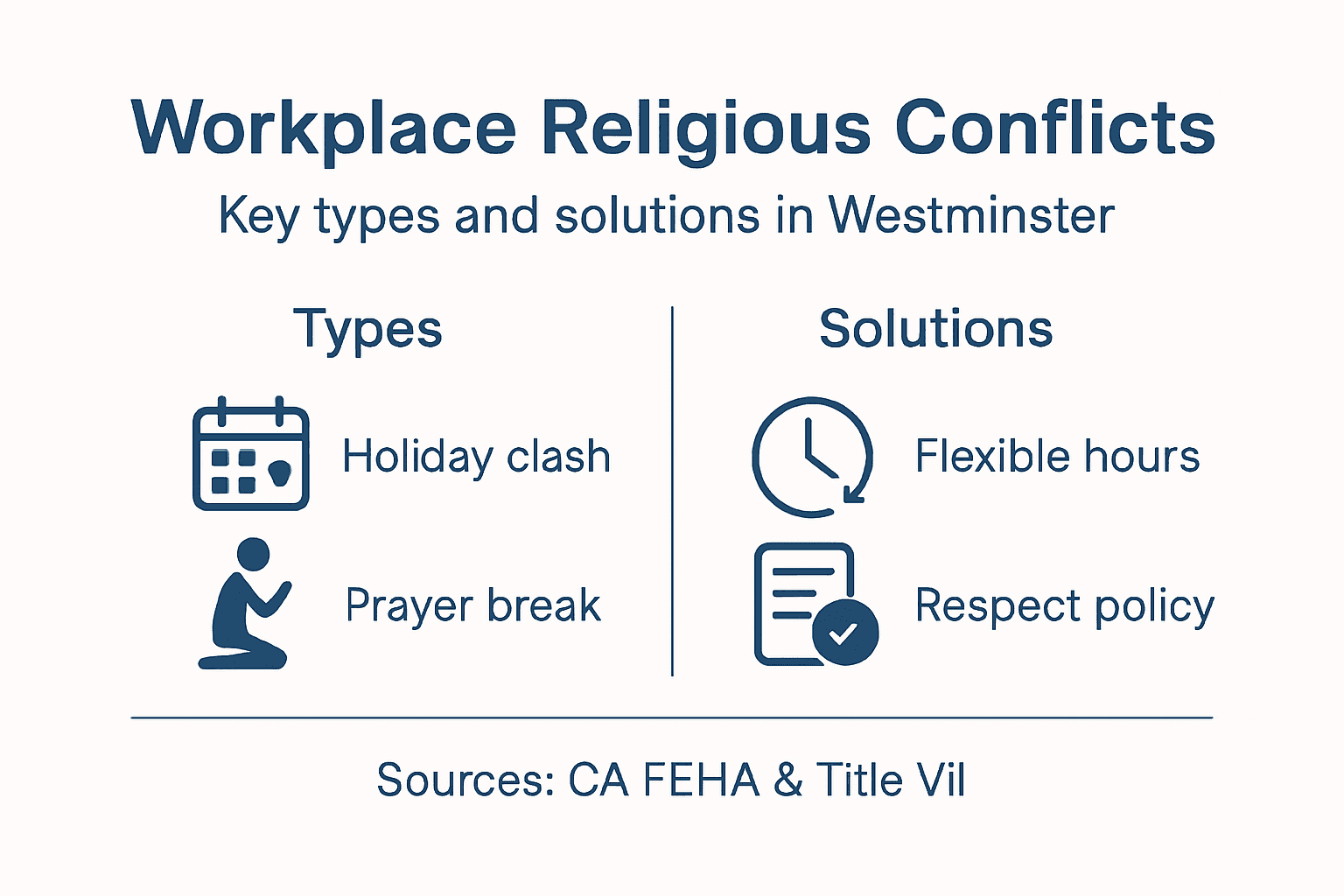 Workplace Religious Conflicts

Key types and solutions in Westminster

Types

Holiday clash

Prayer break

Solutions

Flexible hours

Respect policy

Sources: CA FEHA & Title Vil