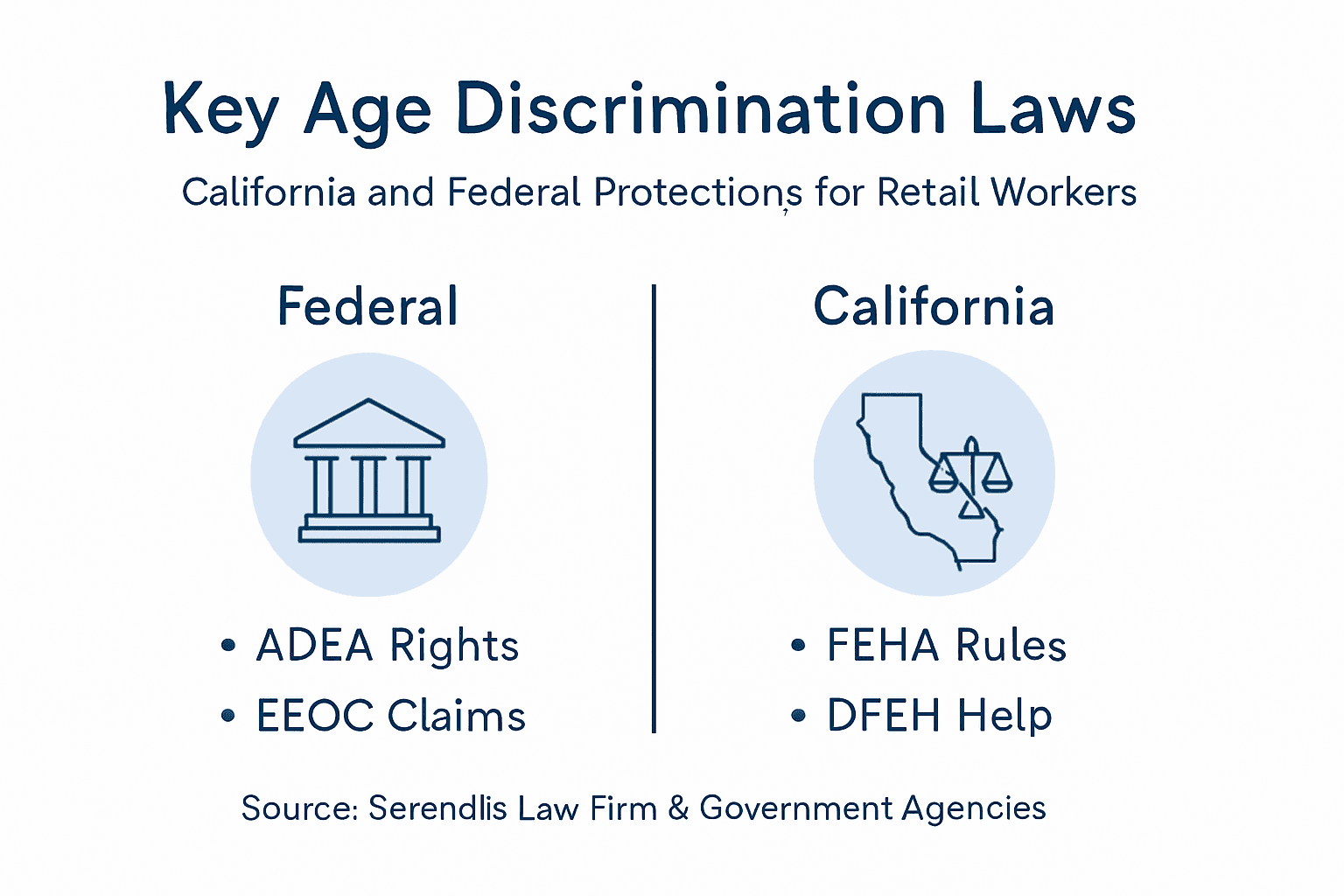 Key Age Discrimination Laws

California and Federal Protections for Retail Workers

Federal

• ADEA Rights
• EEOC Claims

California

• FEHA Rules
• DFEH Help

Source: Serendlis Law Firm & Government Agencies