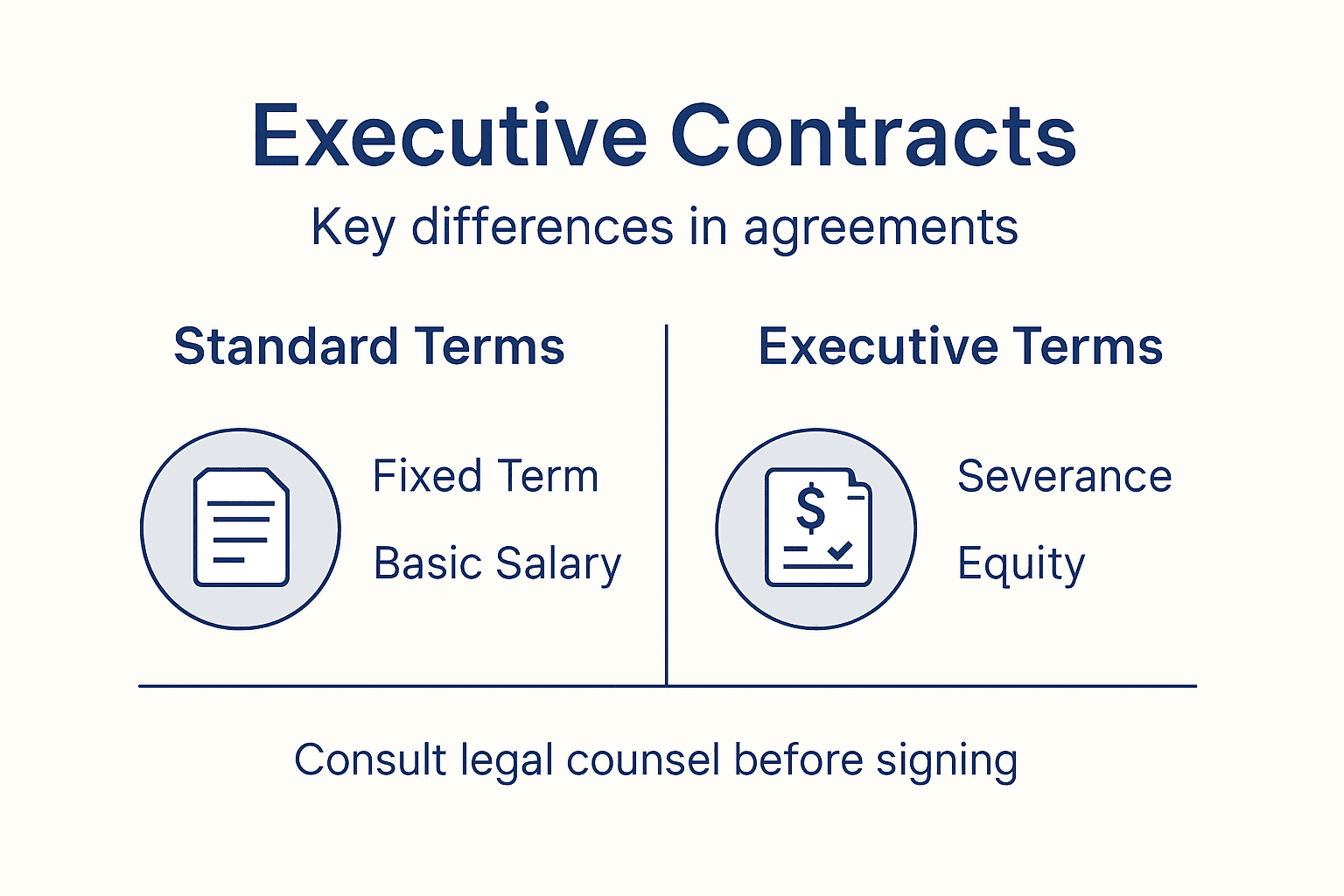 Executive Contracts

Key differences in agreements

Standard Terms

Fixed Term

Basic Salary

Executive Terms

$

Severance

Equity

Consult legal counsel before signing