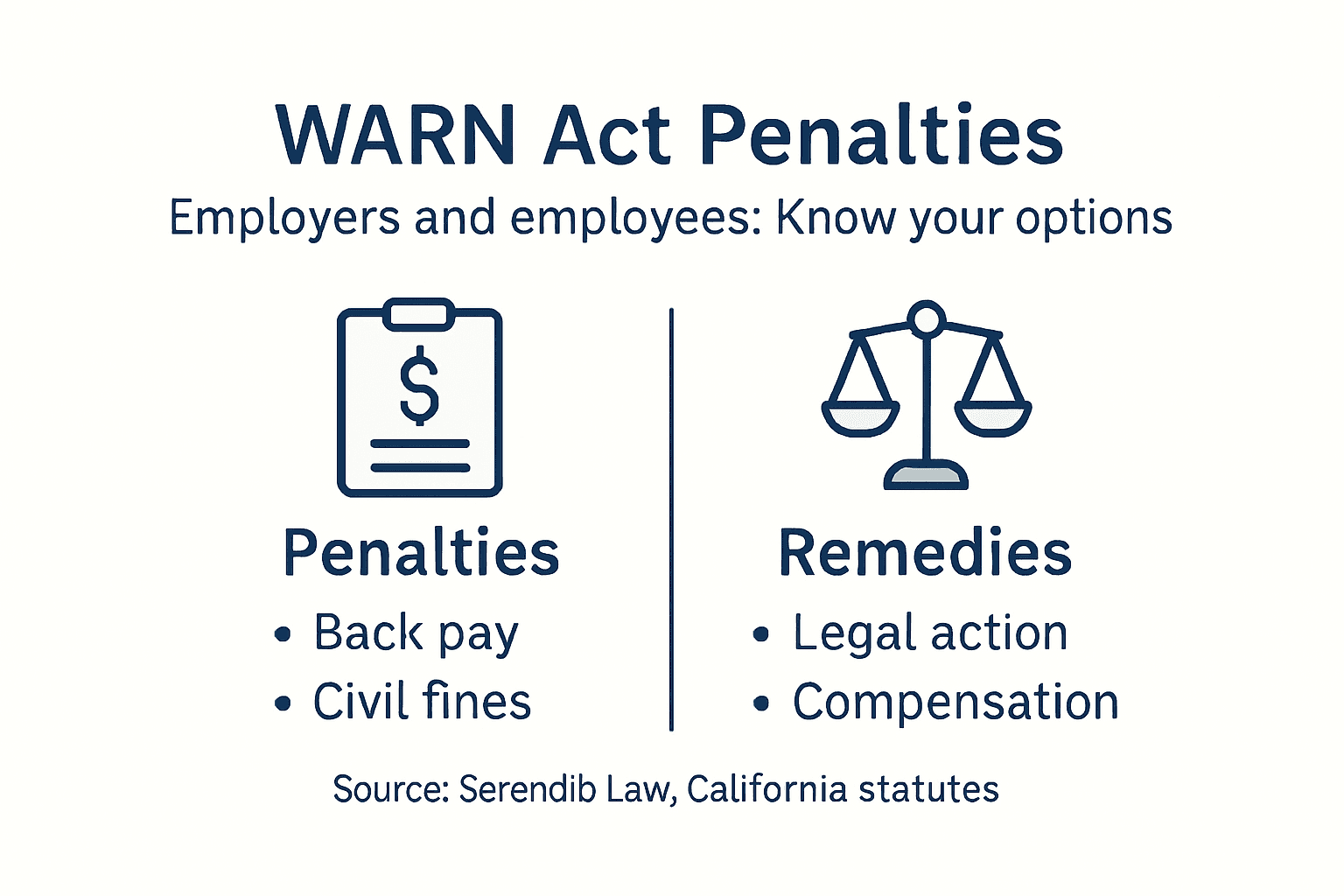 WARN Act Penalties

Employers and employees: Know your options

$

Penalties

• Back pay
• Civil fines

Remedies

• Legal action
• Compensation

Source: Serendib Law, California statutes