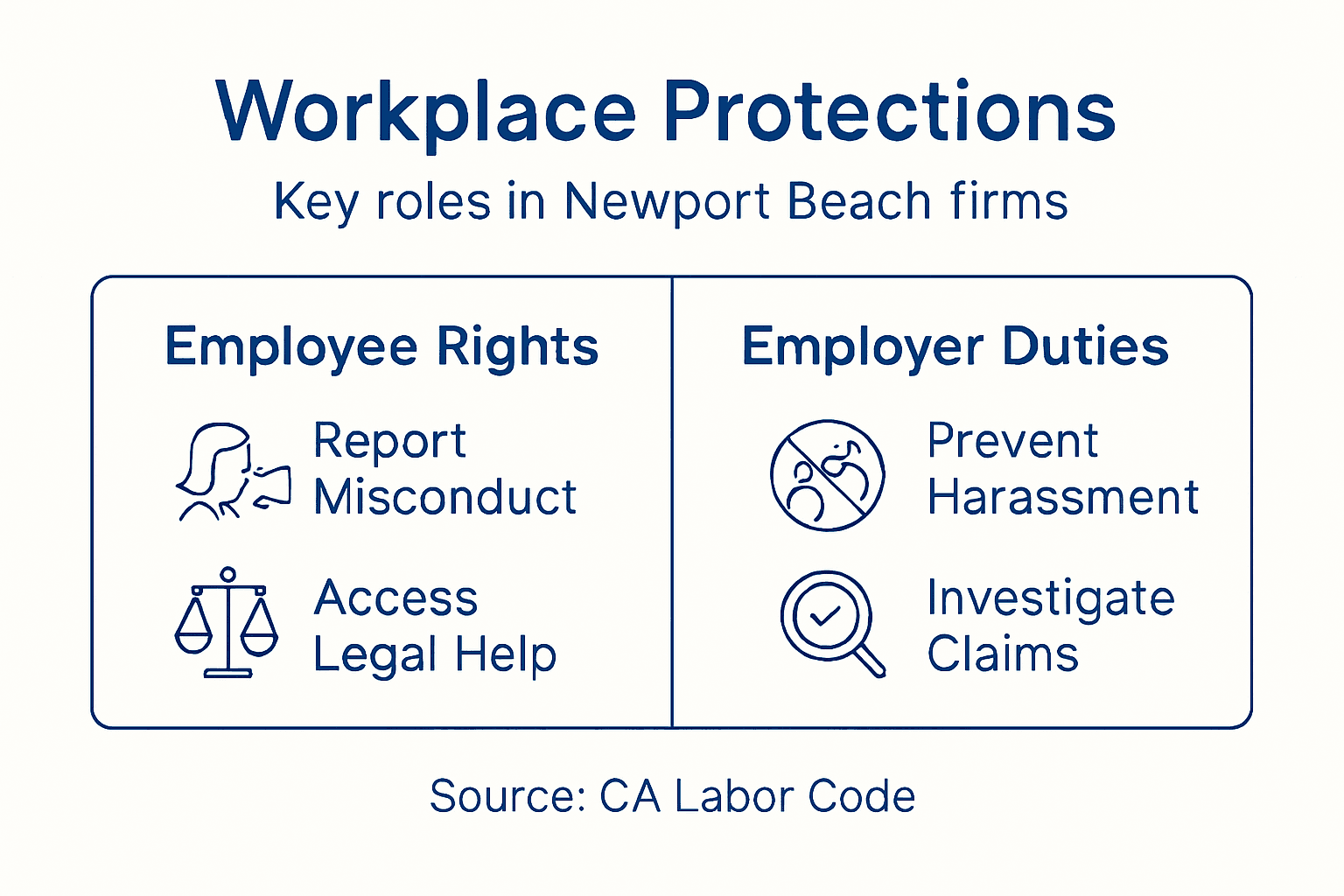 Workplace Protections

Key roles in Newport Beach firms

Employee Rights

Report Misconduct

Access Legal Help

Employer Duties

Prevent Harassment

Investigate Claims

Source: CA Labor Code